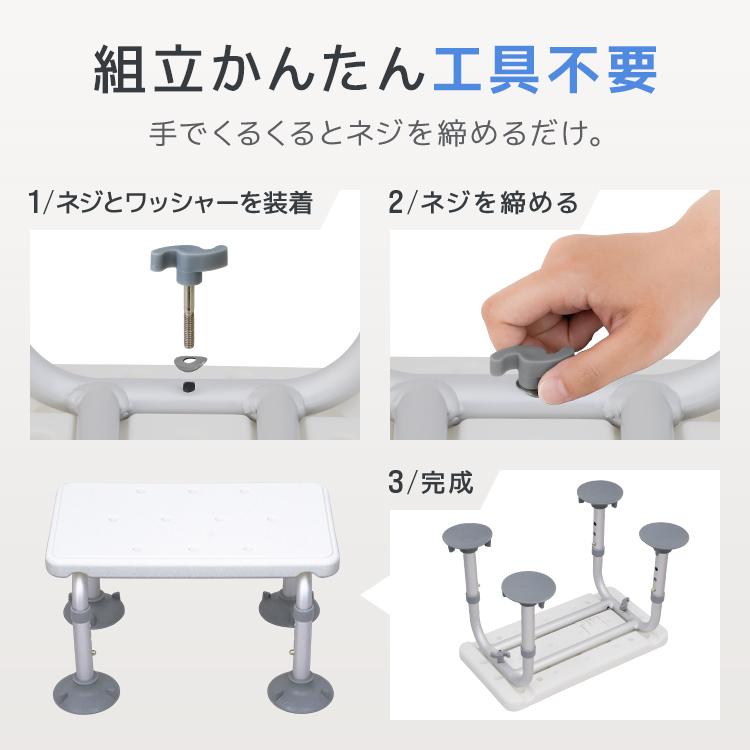 組立かんたん工具不要

手でくるくるとネジを締めるだけ。

1/ネジとワッシャーを装着

2/ネジを締める

3/完成