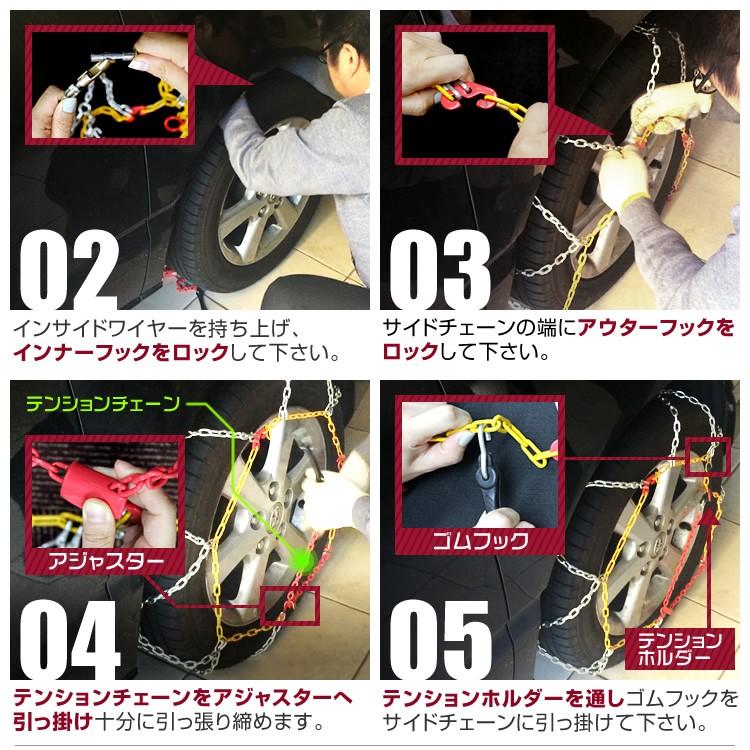 02

インサイドワイヤーを持ち上げ、インナーフックをロックして下さい。

03

サイドチェーンの端にアウターフックをロックして下さい。

テンションチェーン

アジャスター

04

テンションチェーンをアジャスターへ引っ掛け十分に引っ張り締めます。

ゴムフック

テンションホルダー

05

テンションホルダーを通しゴムフックをサイドチェーンに引っ掛けて下さい。