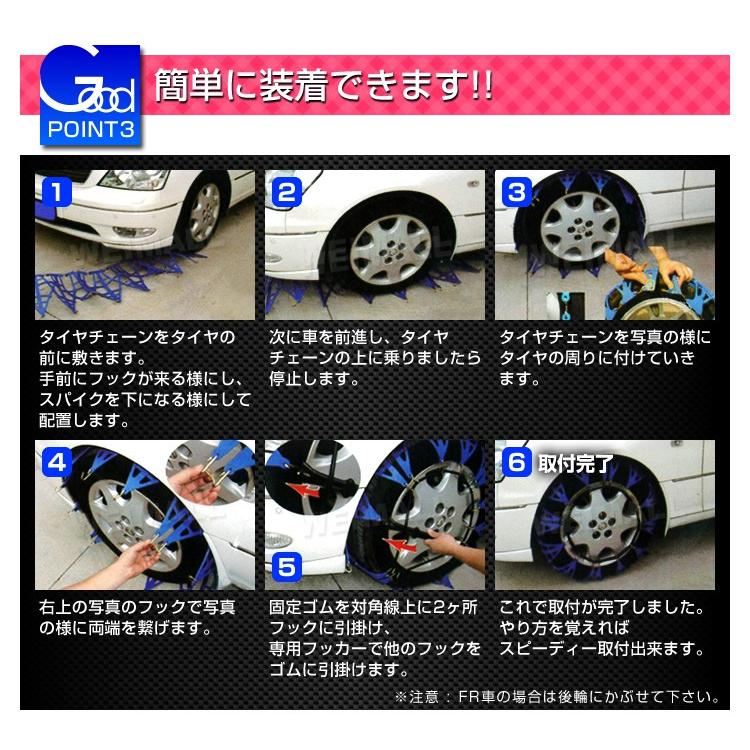 Good
POINT3
簡単に装着できます!!

1
タイヤチェーンをタイヤの前に敷きます。
手前にフックが来る様にし、スパイクを下になる様にして配置します。

2
次に車を前進し、タイヤチェーンの上に乗りましたら停止します。

3
タイヤチェーンを写真の様にタイヤの周りに付けていきます。

4
右上の写真のフックで写真の様に両端を繋げます。

5
固定ゴムを対角線上に2ヶ所フックに引掛け、
専用フッカーで他のフックをゴムに引掛けます。

6 取付完了
これで取付が完了しました。
やり方を覚えれば
スピーディー取付出来ます。

※注意：FR車の場合は後輪にかぶせて下さい。