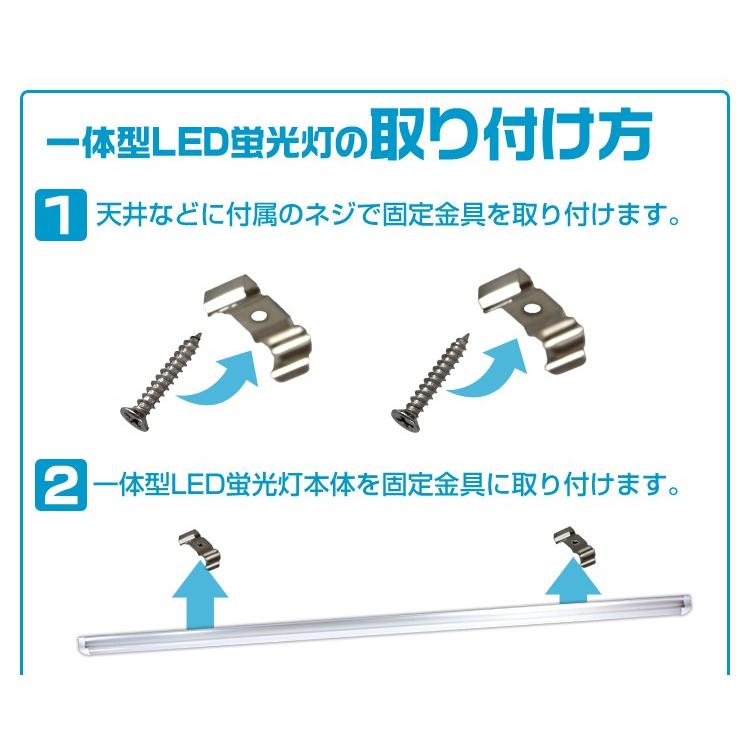 一体型LED蛍光灯の取り付け方

1 天井などに付属のネジで固定金具を取り付けます。

2 一体型LED蛍光灯本体を固定金具に取り付けます。