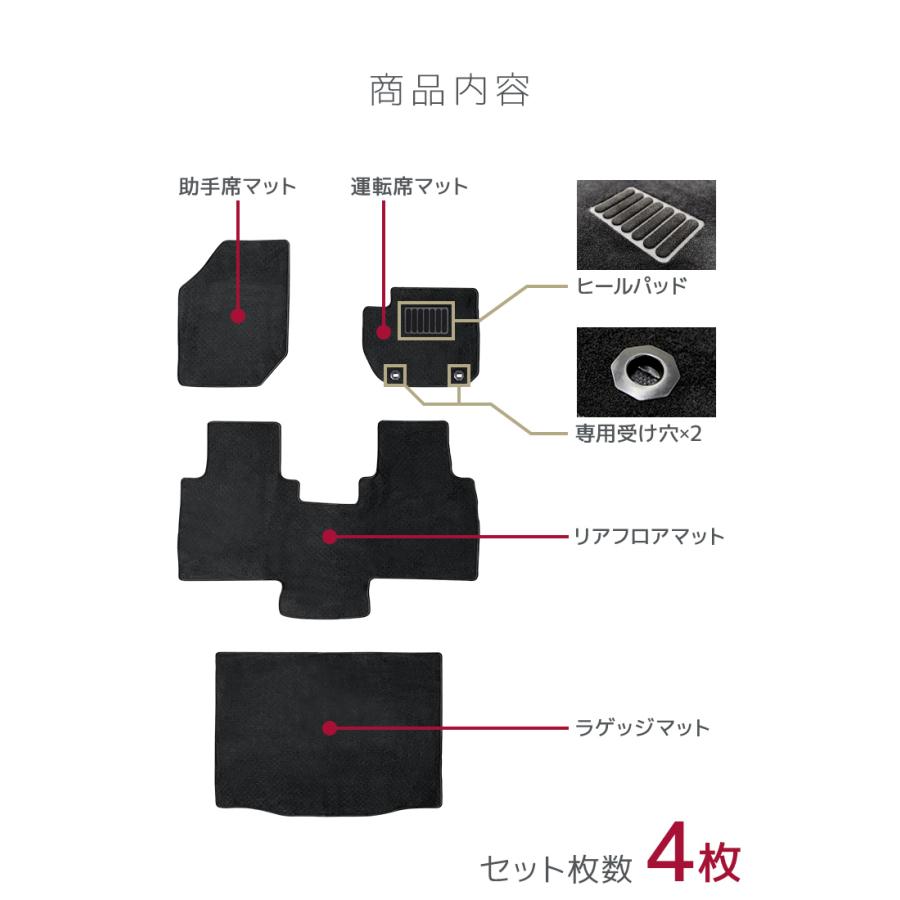 商品内容

助手席マット

運転席マット

ヒールパッド

専用受け穴×2

リアフロアマット

ラゲッジマット

セット枚数 4枚