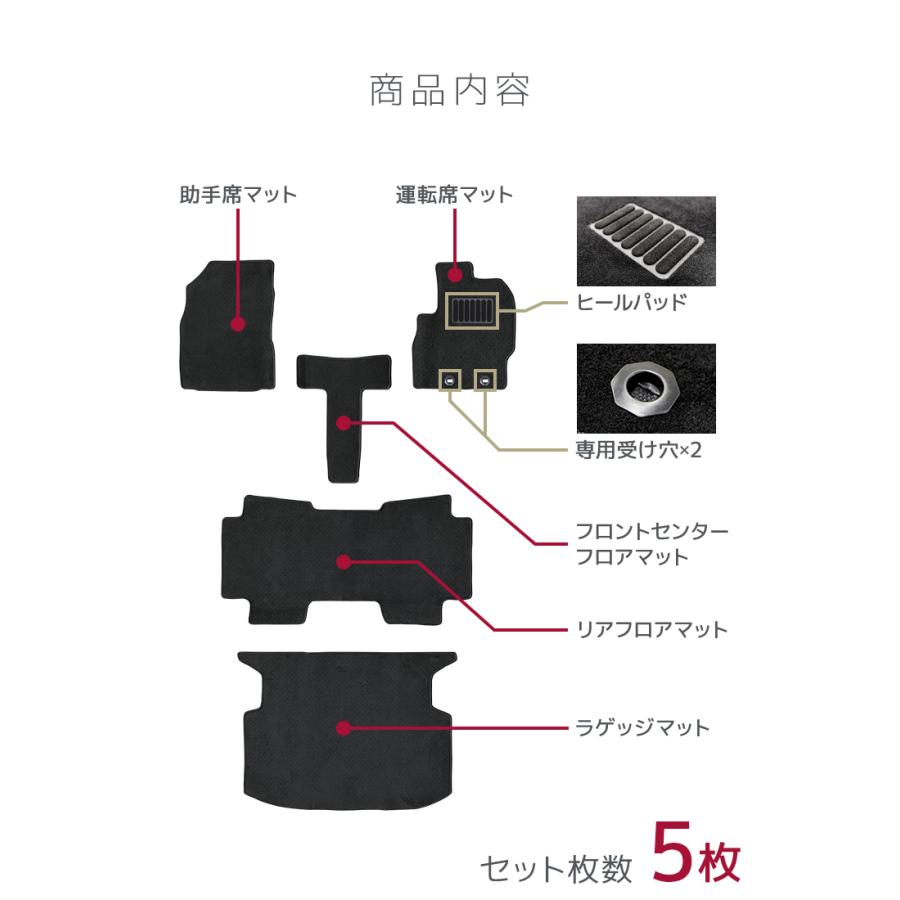 商品内容

助手席マット

運転席マット

ヒールパッド

専用受け穴×2

フロントセンター
フロアマット

リアフロアマット

ラゲッジマット

セット枚数 5枚