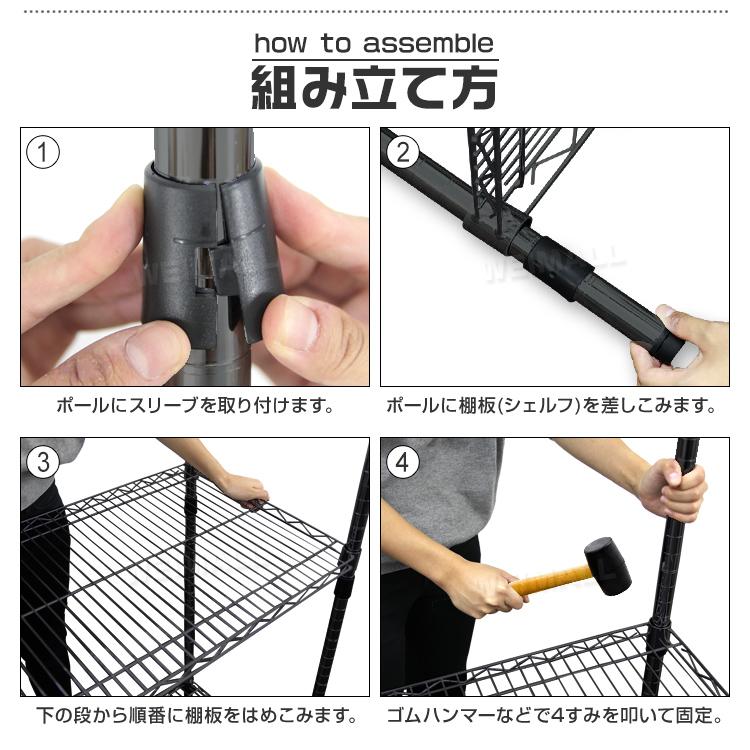 how to assemble
組み立て方

①
ポールにスリーブを取り付けます。

②
ポールに棚板(シェルフ)を差しこみます。

③
下の段から順番に棚板をはめこみます。

④
ゴムハンマーなどで4すみを叩いて固定。