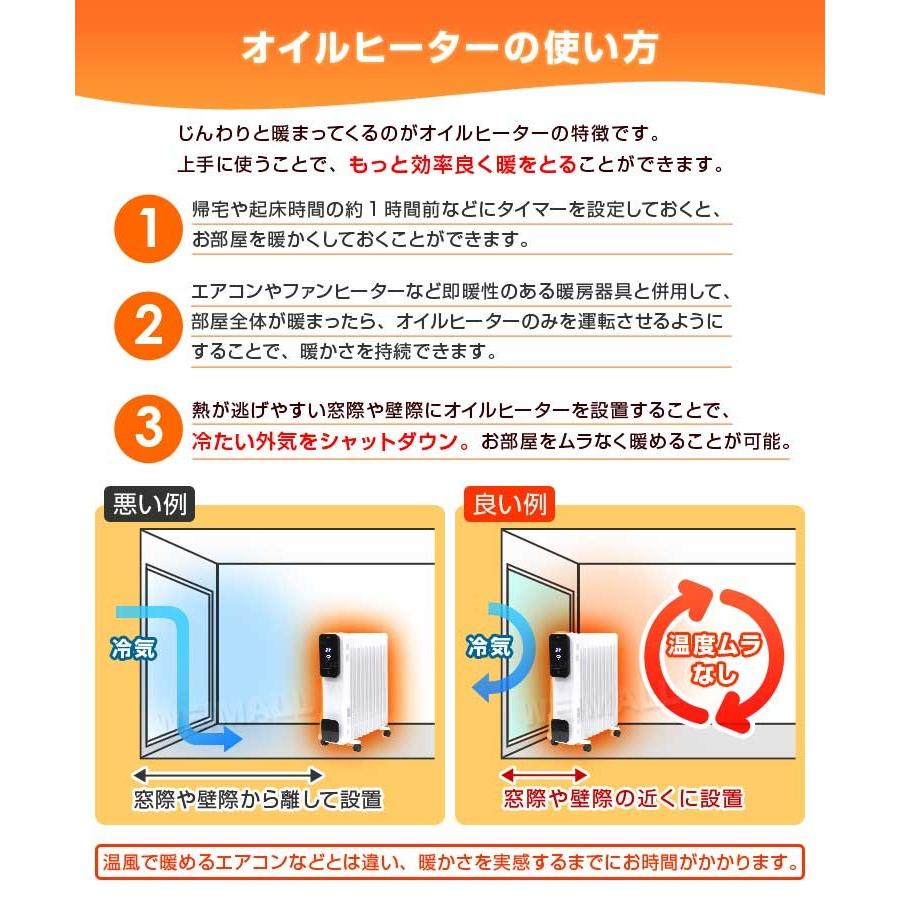 オイルヒーターの使い方

じんわりと暖まってくるのがオイルヒーターの特徴です。
上手に使うことで、もっと効率良く暖をとることができます。

1
帰宅や起床時間の約１時間前などにタイマーを設定しておくと、お部屋を暖かくしておくことができます。

2
エアコンやファンヒーターなど即暖性のある暖房器具と併用して、部屋全体が暖まったら、オイルヒーターのみを運転させるようにすることで、暖かさを持続できます。

3
熱が逃げやすい窓際や壁際にオイルヒーターを設置することで、冷たい外気をシャットダウン。お部屋をムラなく暖めることが可能。

悪い例
冷気
窓際や壁際から離して設置

良い例
冷気
温度ムラなし
窓際や壁際の近くに設置

温風で暖めるエアコンなどとは違い、暖かさを実感するまでにお時間がかかります。