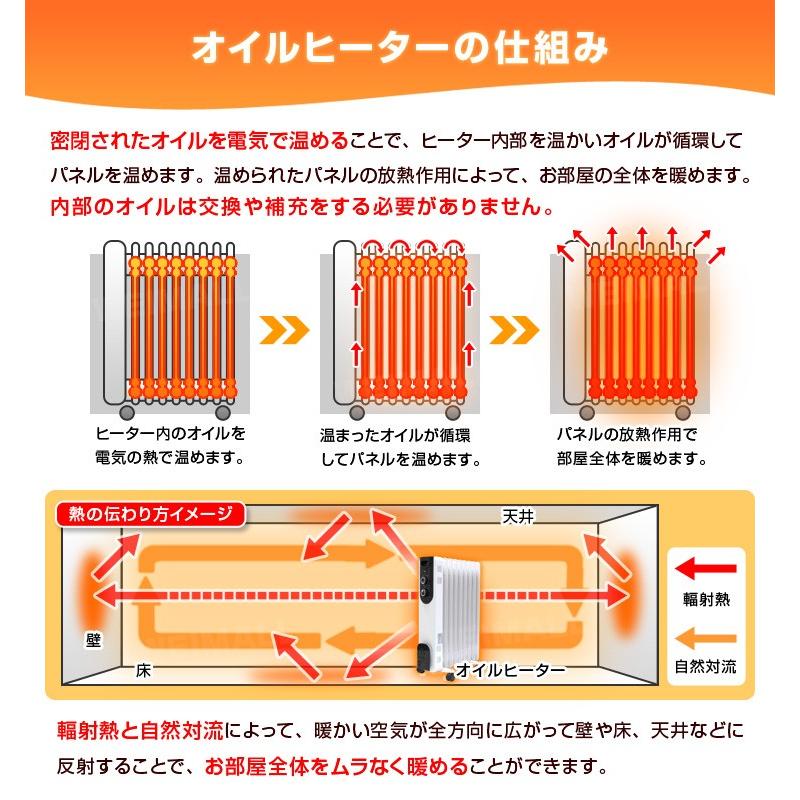 オイルヒーターの仕組み

密閉されたオイルを電気で温めることで、ヒーター内部を温かいオイルが循環してパネルを温めます。温められたパネルの放熱作用によって、お部屋の全体を暖めます。
内部のオイルは交換や補充をする必要がありません。

ヒーター内のオイルを電気の熱で温めます。

温まったオイルが循環してパネルを温めます。

パネルの放熱作用で部屋全体を暖めます。

熱の伝わり方イメージ

天井

壁

床

オイルヒーター

輻射熱

自然対流

輻射熱と自然対流によって、暖かい空気が全方向に広がって壁や床、天井などに反射することで、お部屋全体をムラなく暖めることができます。