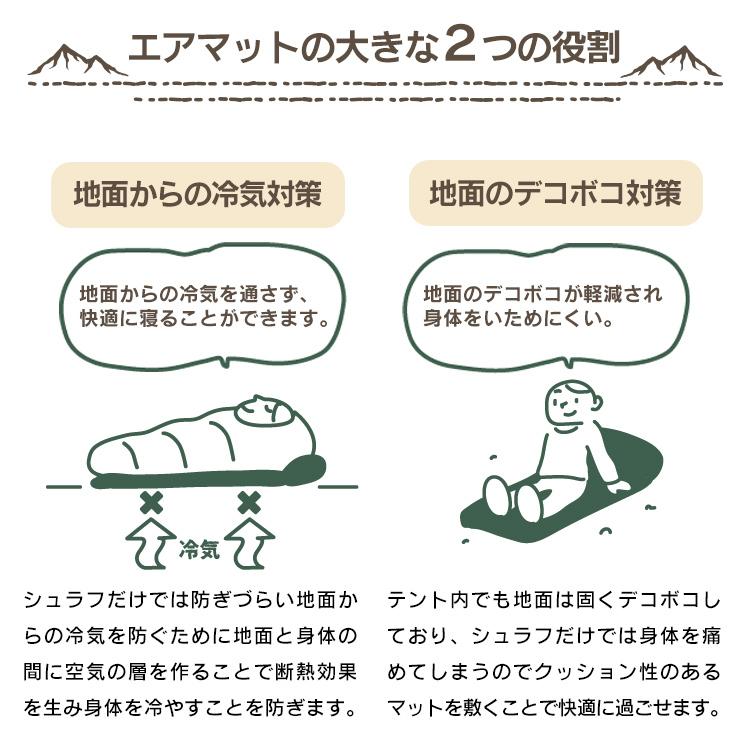 エアマットの大きな2つの役割

地面からの冷気対策

地面からの冷気を通さず、快適に寝ることができます。

冷気

シュラフだけでは防ぎづらい地面からの冷気を防ぐために地面と身体の間に空気の層を作ることで断熱効果を生み身体を冷やすことを防ぎます。

地面のデコボコ対策

地面のデコボコが軽減され身体をいためにくい。

テント内でも地面は固くデコボコしており、シュラフだけでは身体を痛めてしまうのでクッション性のあるマットを敷くことで快適に過ごせます。