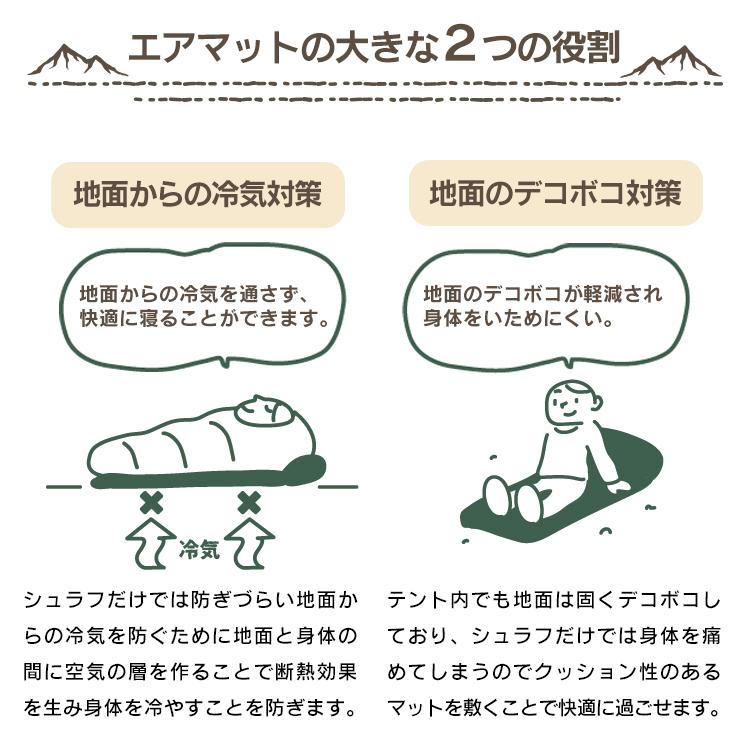 エアマットの大きな2つの役割

地面からの冷気対策

地面からの冷気を通さず、快適に寝ることができます。

冷気

シュラフだけでは防ぎづらい地面からの冷気を防ぐために地面と身体の間に空気の層を作ることで断熱効果を生み身体を冷やすことを防ぎます。

地面のデコボコ対策

地面のデコボコが軽減され身体をいためにくい。

テント内でも地面は固くデコボコしており、シュラフだけでは身体を痛めてしまうのでクッション性のあるマットを敷くことで快適に過ごせます。