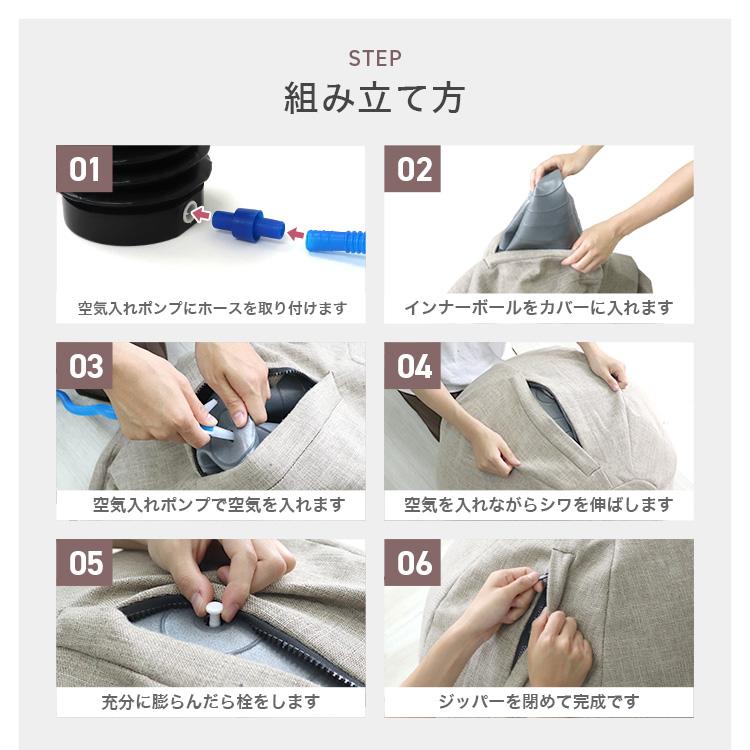 STEP
組み立て方

01
空気入れポンプにホースを取り付けます

02
インナーボールをカバーに入れます

03
空気入れポンプで空気を入れます

04
空気を入れながらシワを伸ばします

05
充分に膨らんだら栓をします

06
ジッパーを閉めて完成です