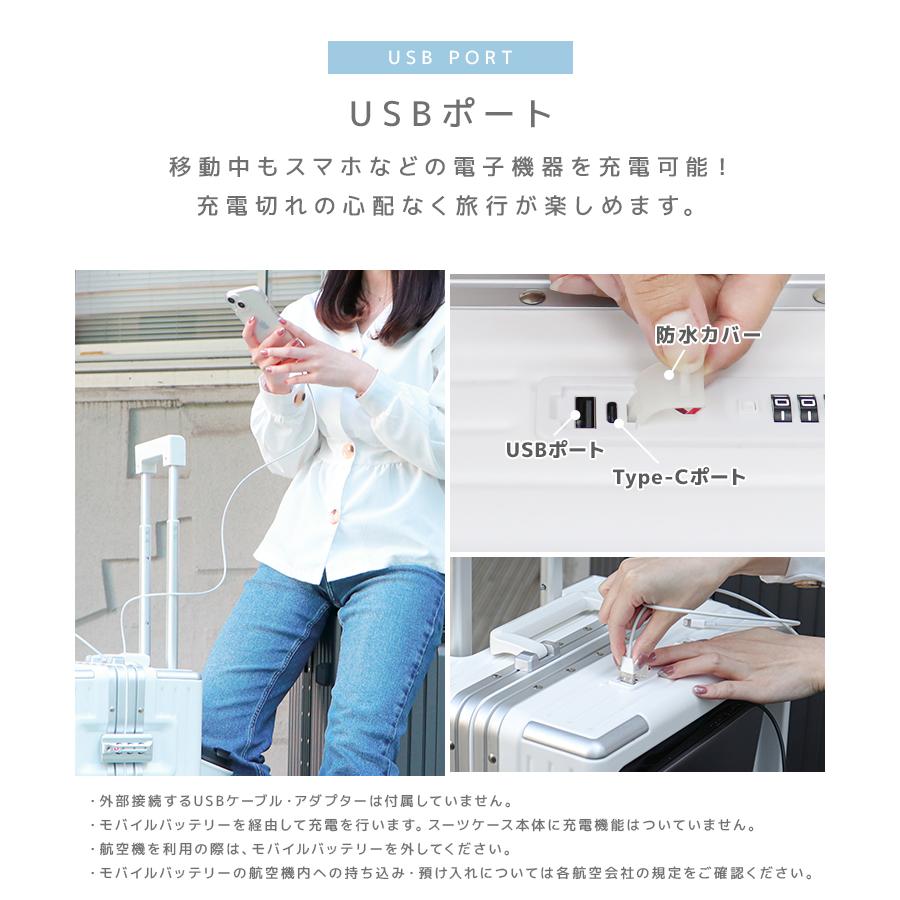 USB PORT

USBポート

移動中もスマホなどの電子機器を充電可能！
充電切れの心配なく旅行が楽しめます。

防水カバー

USBポート

Type-Cポート

・外部接続するUSBケーブル・アダプターは付属していません。
・モバイルバッテリーを経由して充電を行います。スーツケース本体に充電機能はついていません。
・航空機を利用の際は、モバイルバッテリーを外してください。
・モバイルバッテリーの航空機内への持ち込み・預け入れについては各航空会社の規定をご確認ください。