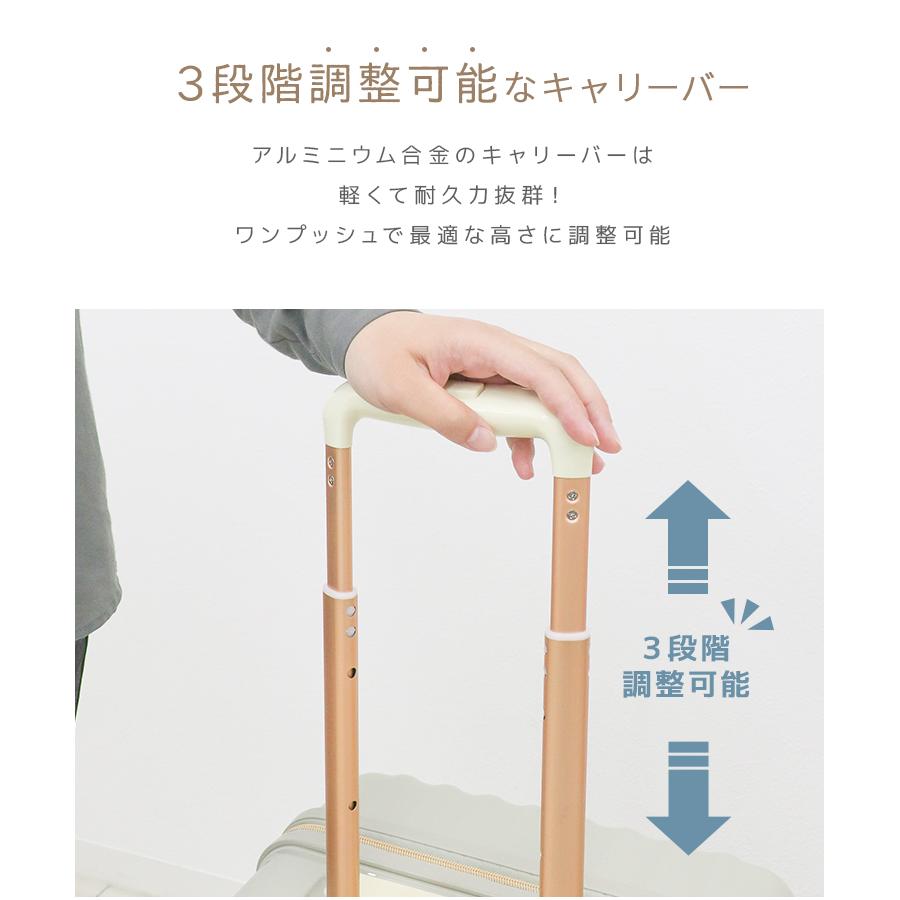 3段階調整可能なキャリーバー

アルミニウム合金のキャリーバーは
軽くて耐久力抜群！
ワンプッシュで最適な高さに調整可能

3段階
調整可能