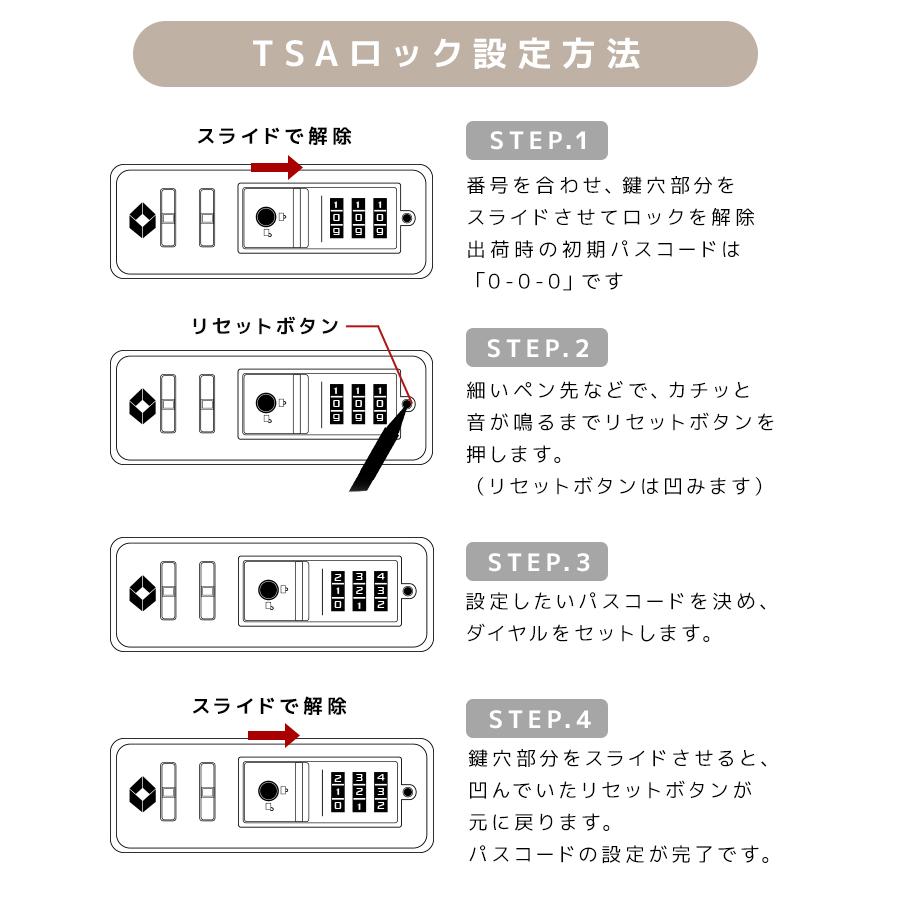 TSAロック設定方法

スライドで解除

1 1 1
0 0 0
9 9 9

STEP.1

番号を合わせ、鍵穴部分をスライドさせてロックを解除
出荷時の初期パスコードは「0-0-0」です

リセットボタン

1 1 1
0 0 0
9 9 9

STEP.2

細いペン先などで、カチッと音が鳴るまでリセットボタンを押します。
（リセットボタンは凹みます）

2 3 4
1 2 3
0 1 2

STEP.3

設定したいパスコードを決め、ダイヤルをセットします。

スライドで解除

2 3 4
1 2 3
0 1 2

STEP.4

鍵穴部分をスライドさせると、凹んでいたリセットボタンが元に戻ります。
パスコードの設定が完了です。