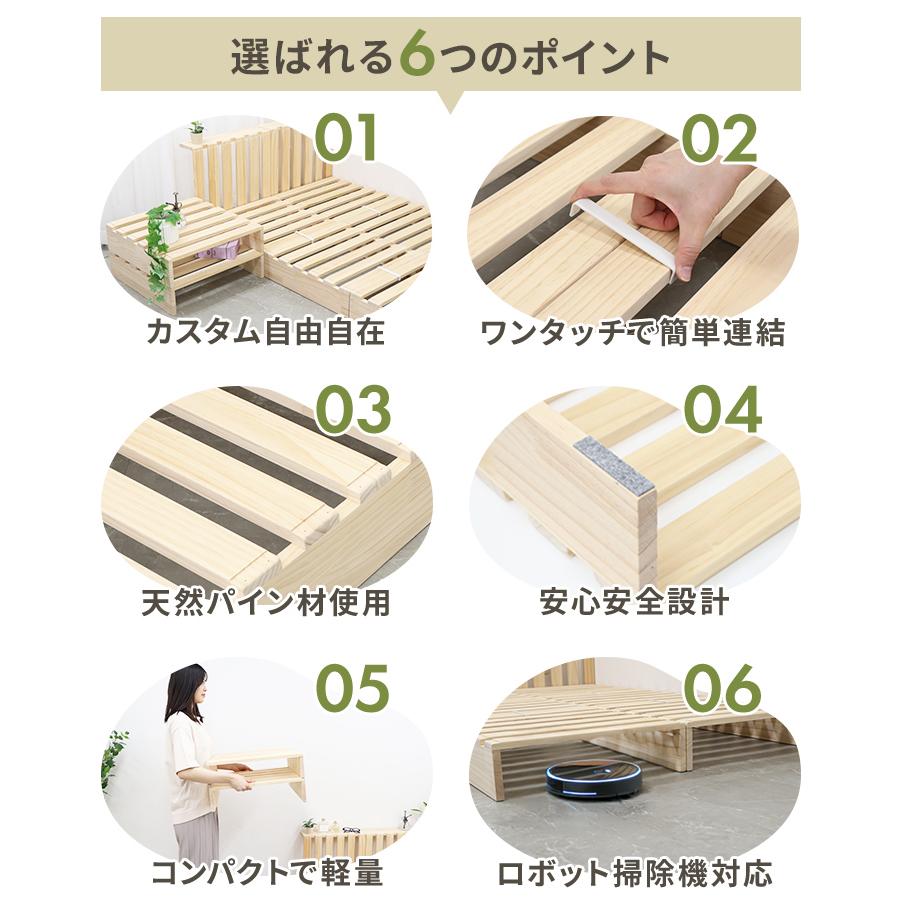 選ばれる6つのポイント

01
カスタム自由自在

02
ワンタッチで簡単連結

03
天然パイン材使用

04
安心安全設計

05
コンパクトで軽量

06
ロボット掃除機対応