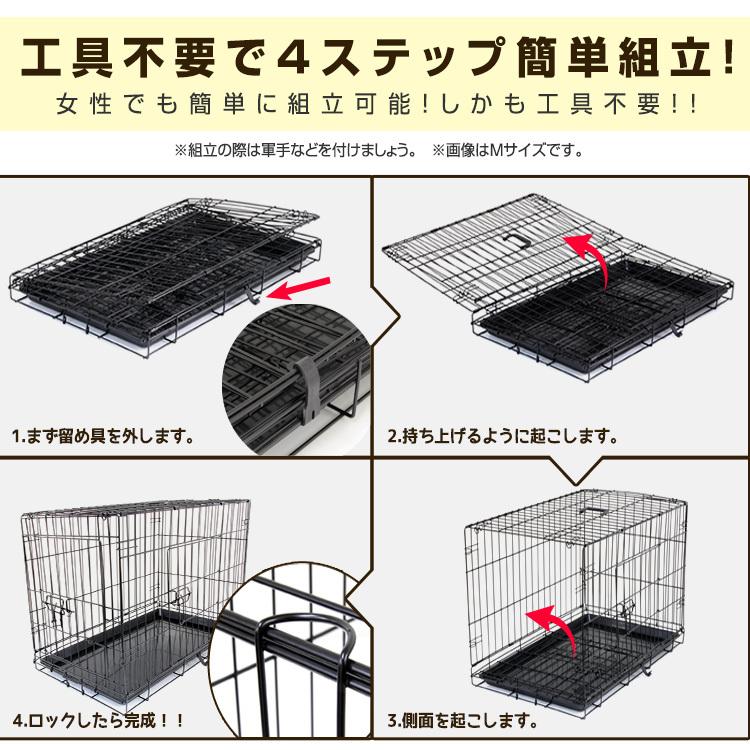 工具不要で4ステップ簡単組立!
女性でも簡単に組立可能!しかも工具不要!!

※組立の際は軍手などを付けましょう。 ※画像はMサイズです。

1.まず留め具を外します。

2.持ち上げるように起こします。

4.ロックしたら完成!!

3.側面を起こします。