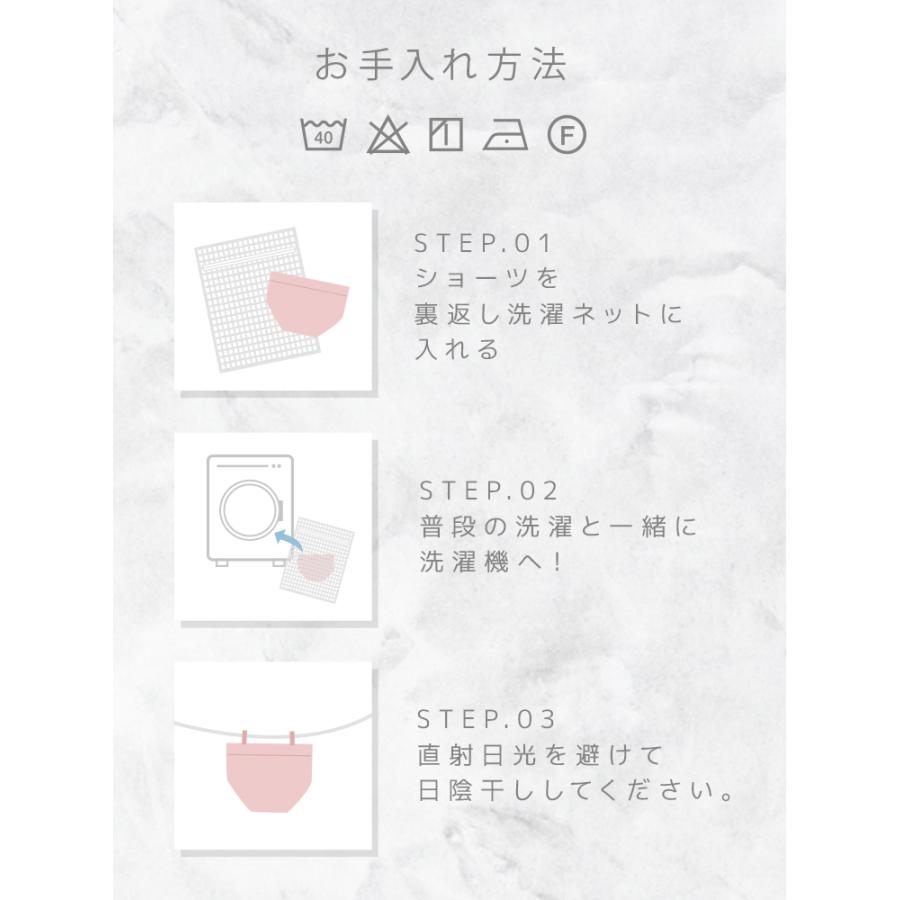 お手入れ方法

40 F

STEP.01
ショーツを
裏返し洗濯ネットに
入れる

STEP.02
普段の洗濯と一緒に
洗濯機へ！

STEP.03
直射日光を避けて
日陰干ししてください。