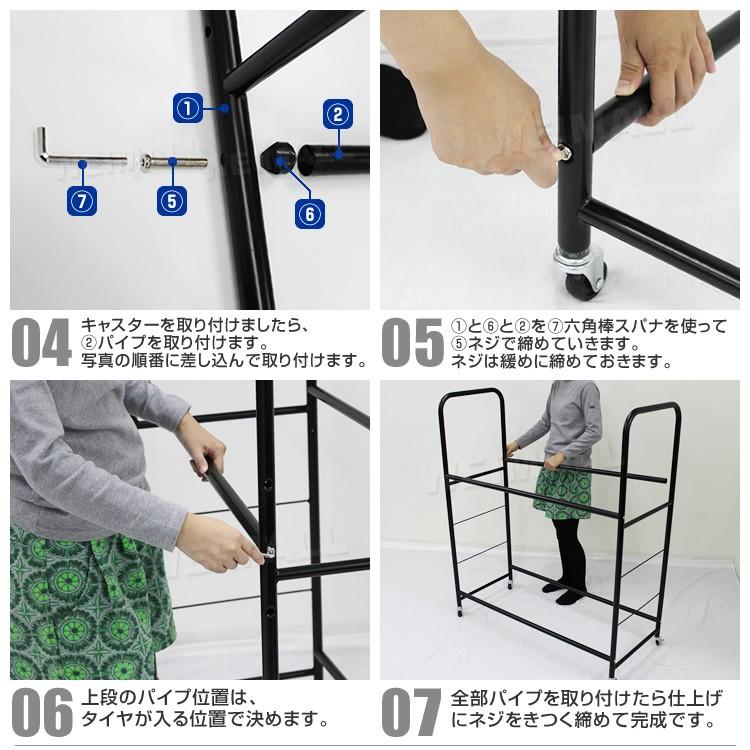 ①

②

⑦

⑤

⑥

04 キャスターを取り付けましたら、②パイプを取り付けます。写真の順番に差し込んで取り付けます。

05 ①と⑥と②を⑦六角棒スパナを使って⑤ネジで締めていきます。ネジは緩めに締めておきます。

06 上段のパイプ位置は、タイヤが入る位置で決めます。

07 全部パイプを取り付けたら仕上げにネジをきつく締めて完成です。