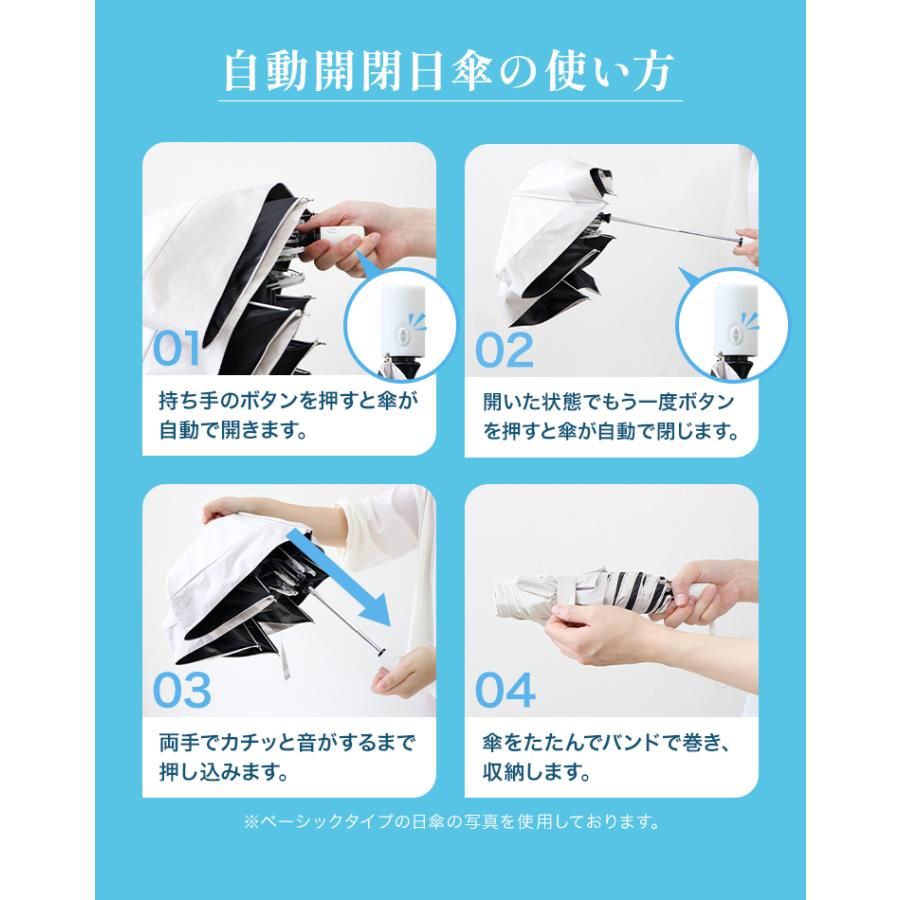 自動開閉日傘の使い方

01
持ち手のボタンを押すと傘が自動で開きます。

02
開いた状態でもう一度ボタンを押すと傘が自動で閉じます。

03
両手でカチッと音がするまで押し込みます。

04
傘をたたんでバンドで巻き、収納します。

※ベーシックタイプの日傘の写真を使用しております。