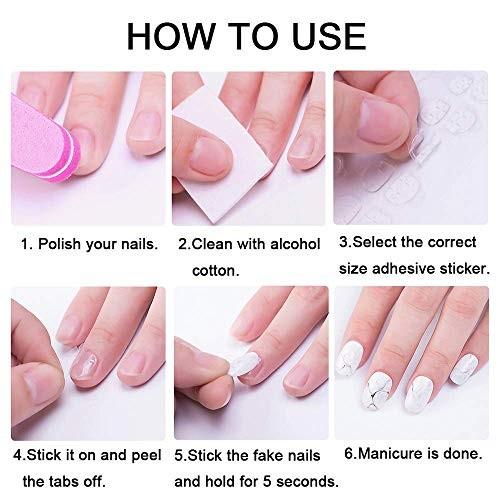 HOW TO USE

1. Polish your nails.

2.Clean with alcohol cotton.

3.Select the correct size adhesive sticker.

4.Stick it on and peel the tabs off.

5.Stick the fake nails and hold for 5 seconds.

6.Manicure is done.