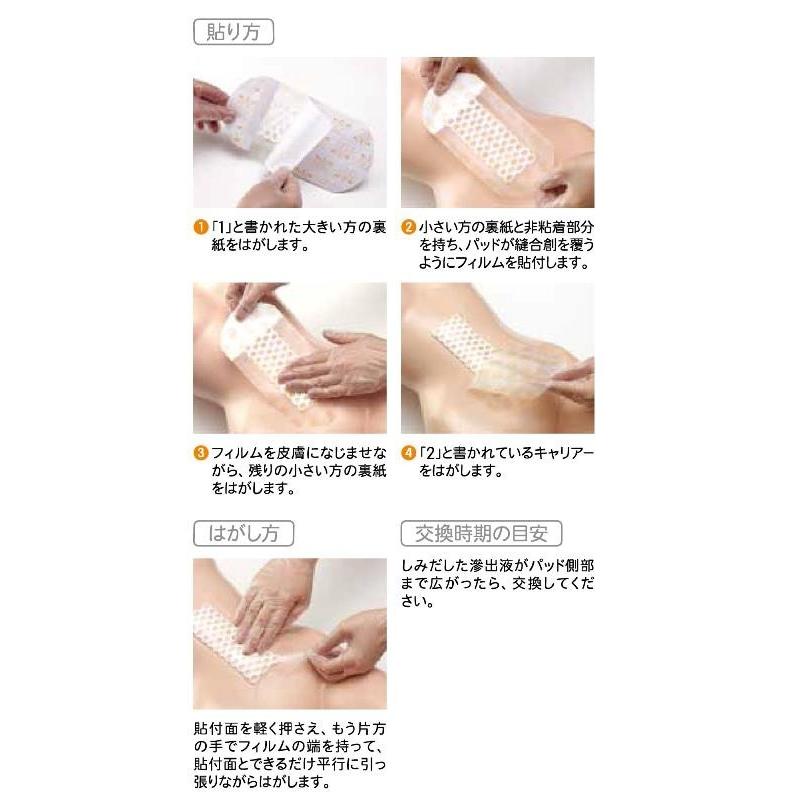 貼り方

❶「1」と書かれた大きい方の裏紙をはがします。

❷小さい方の裏紙と非粘着部分を持ち、パッドが縫合創を覆うようにフィルムを貼付します。

❸フィルムを皮膚になじませながら、残りの小さい方の裏紙をはがします。

❹「2」と書かれているキャリアーをはがします。

はがし方

貼付面を軽く押さえ、もう片方の手でフィルムの端を持って、貼付面とできるだけ平行に引っ張りながらはがします。

交換時期の目安

しみだした滲出液がパッド側部まで広がったら、交換してください。