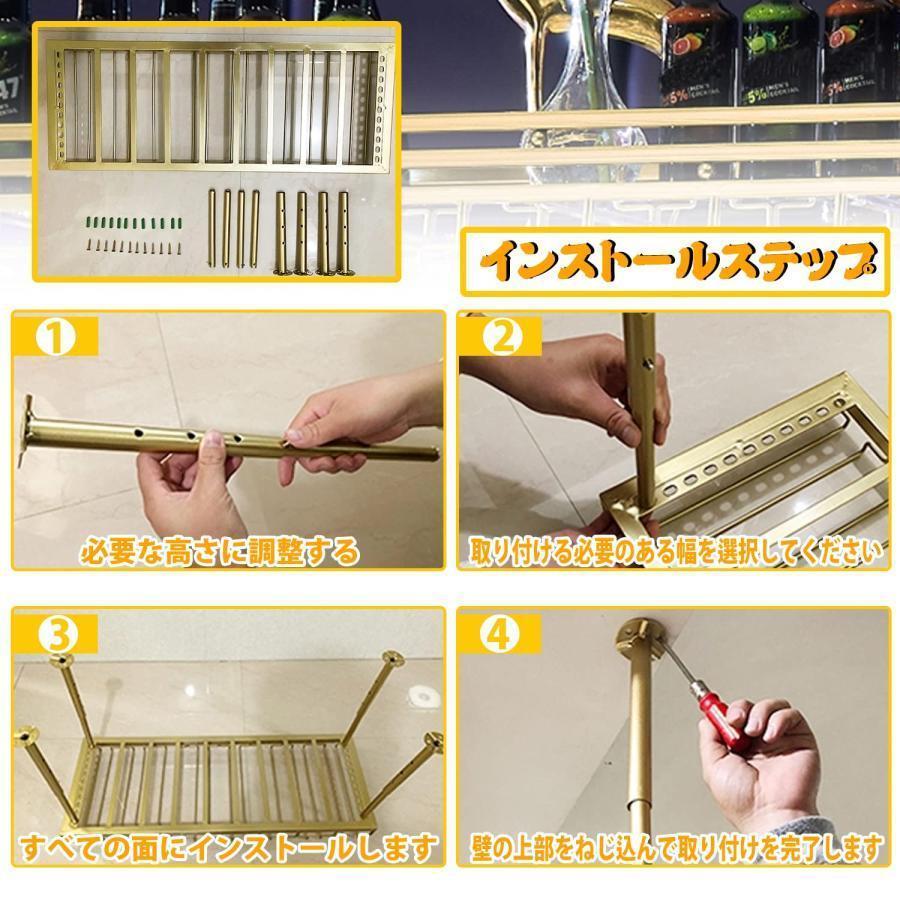 インストールステップ

①
必要な高さに調整する

②
取り付ける必要のある幅を選択してください

③
すべての面にインストールします

④
壁の上部をねじ込んで取り付けを完了します