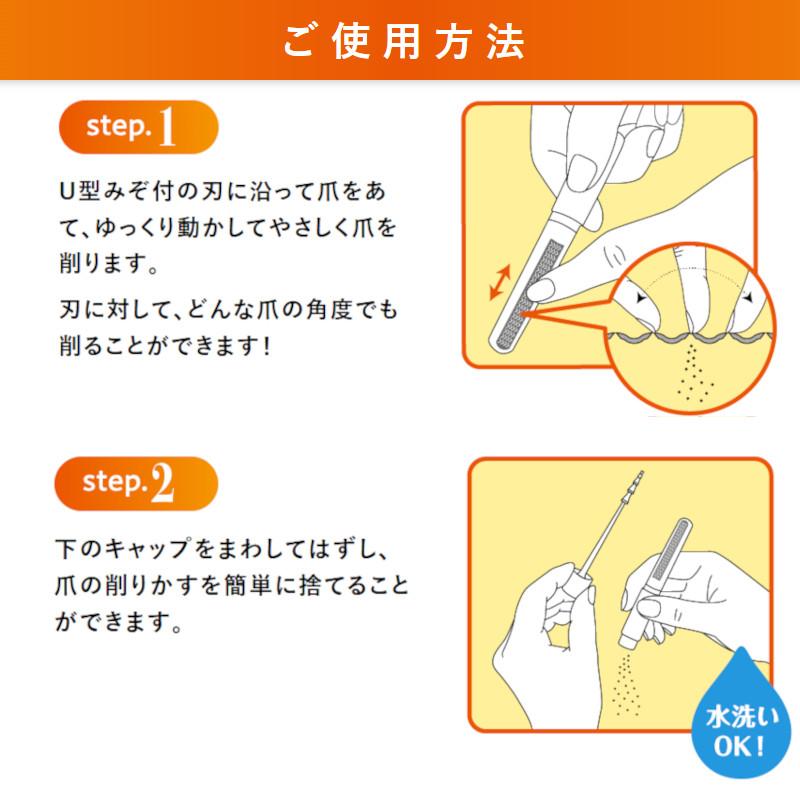 ご使用方法

step.1

U型みぞ付の刃に沿って爪をあて、ゆっくり動かしてやさしく爪を削ります。

刃に対して、どんな爪の角度でも削ることができます！

step.2

下のキャップをまわしてはずし、爪の削りかすを簡単に捨てることができます。

水洗い OK!