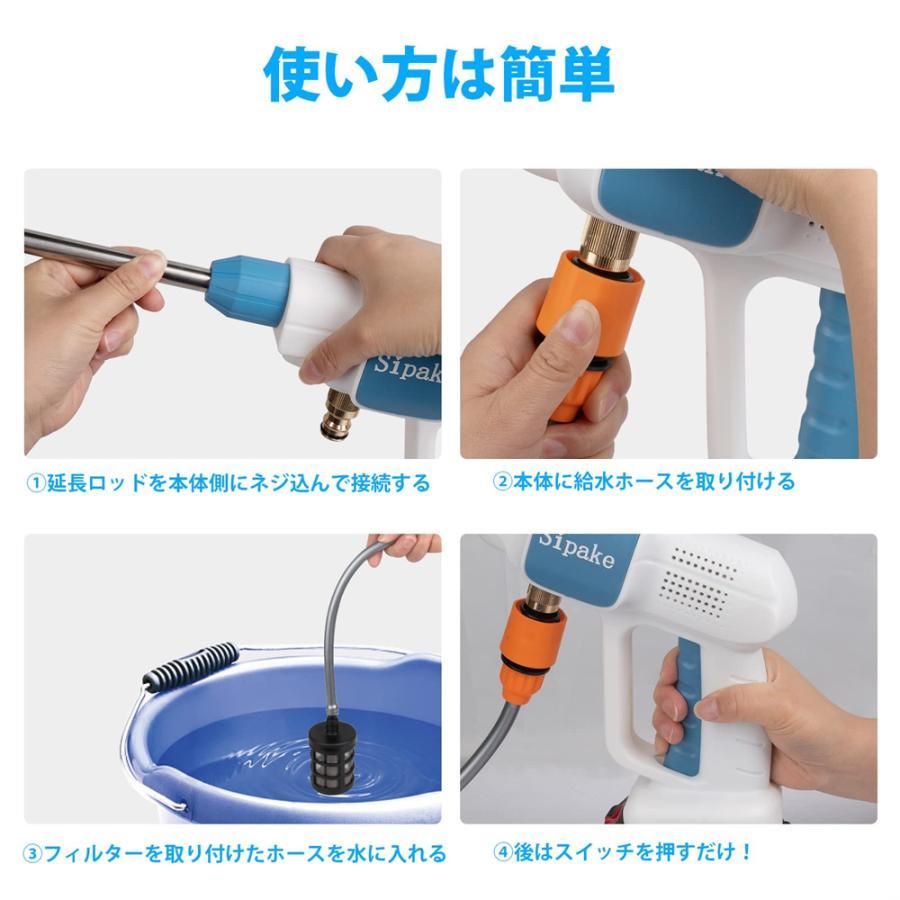 使い方は簡単

Sipake

①延長ロッドを本体側にネジ込んで接続する

②本体に給水ホースを取り付ける

Sipake

③フィルターを取り付けたホースを水に入れる

④後はスイッチを押すだけ！