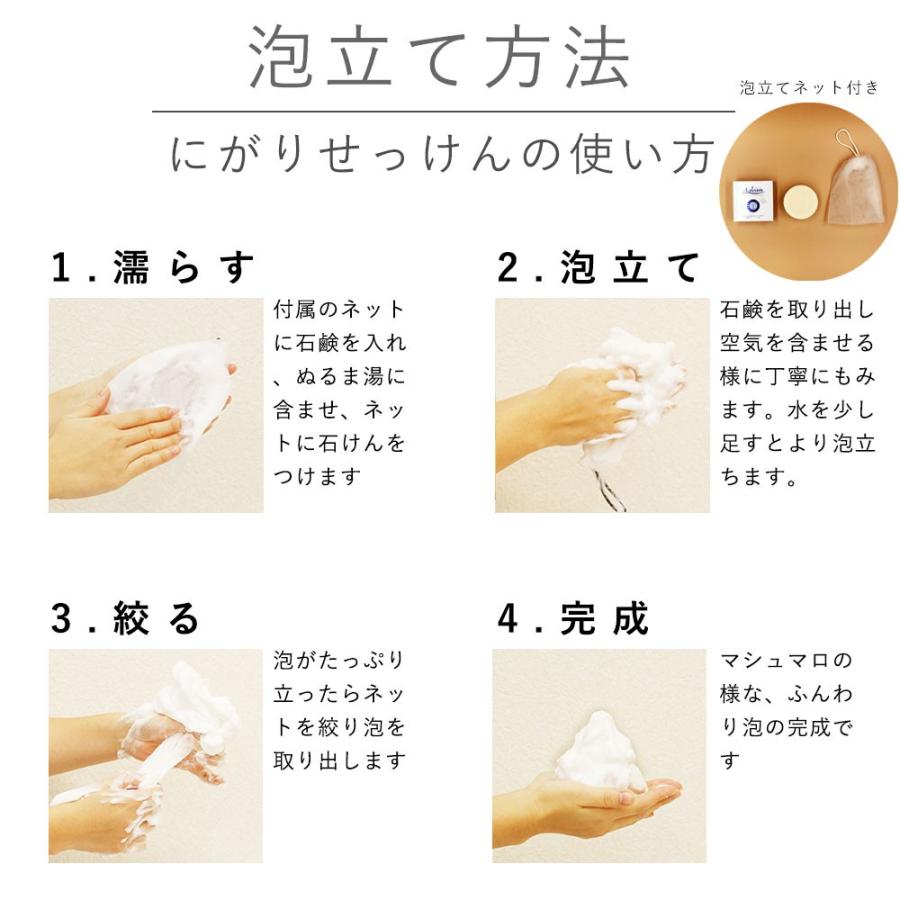 泡立て方法

にがりせっけんの使い方

泡立てネット付き

1．濡らす

付属のネットに石鹸を入れ、ぬるま湯に含ませ、ネットに石けんをつけます

2．泡立て

石鹸を取り出し空気を含ませる様に丁寧にもみます。水を少し足すとより泡立ちます。

3．絞る

泡がたっぷり立ったらネットを絞り泡を取り出します

4．完成

マシュマロの様な、ふんわり泡の完成です