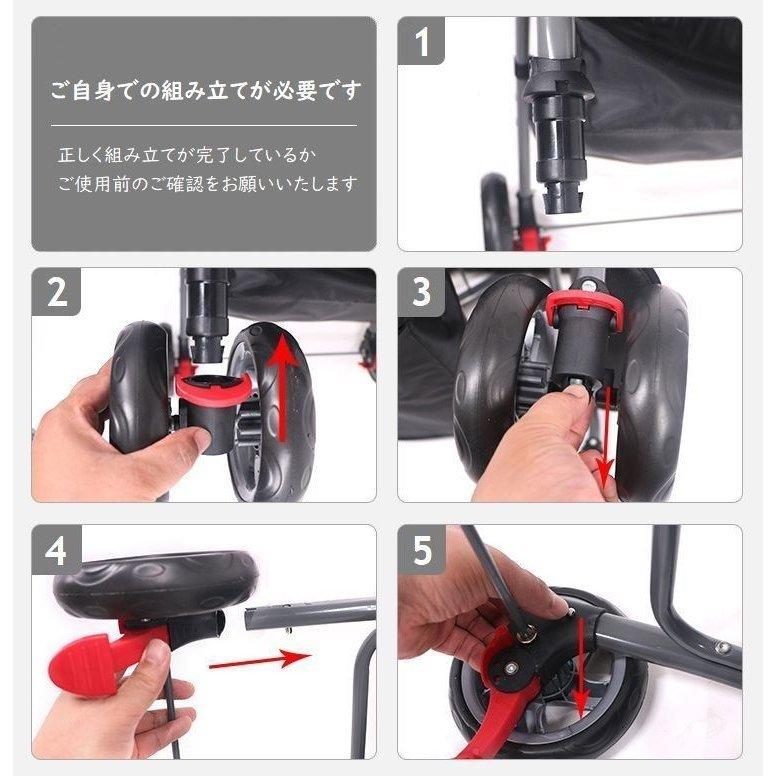 ご自身での組み立てが必要です

正しく組み立てが完了しているか
ご使用前のご確認をお願いいたします

1

2

3

4

5