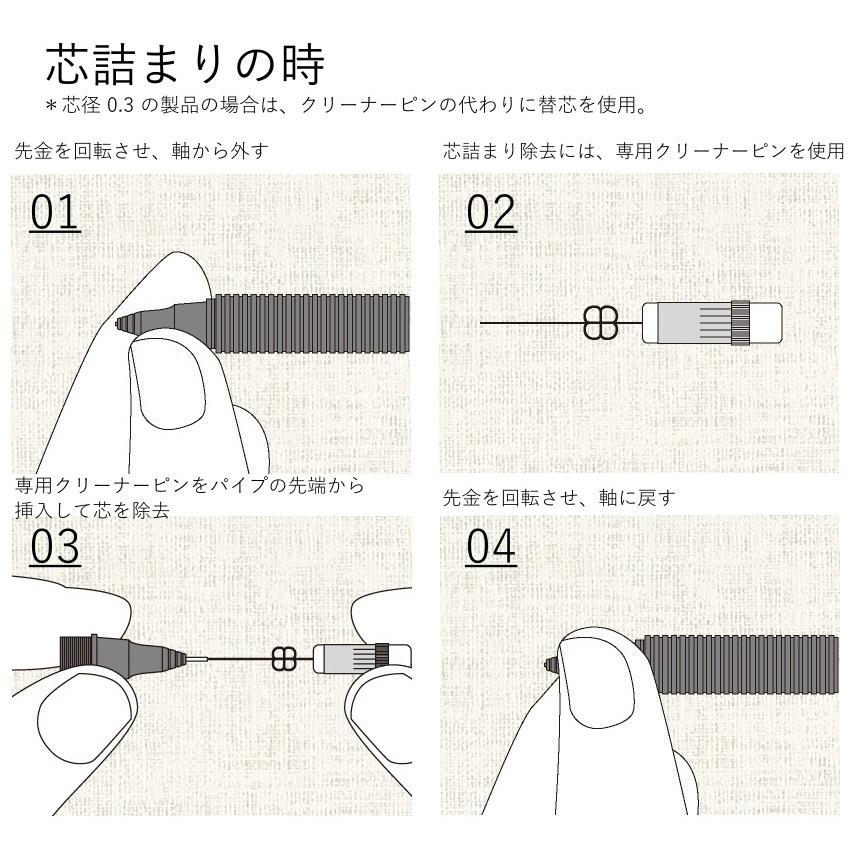 芯詰まりの時
＊芯径 0.3 の製品の場合は、クリーナーピンの代わりに替芯を使用。

先金を回転させ、軸から外す

01

芯詰まり除去には、専用クリーナーピンを使用

02

専用クリーナーピンをパイプの先端から挿入して芯を除去

03

先金を回転させ、軸に戻す

04