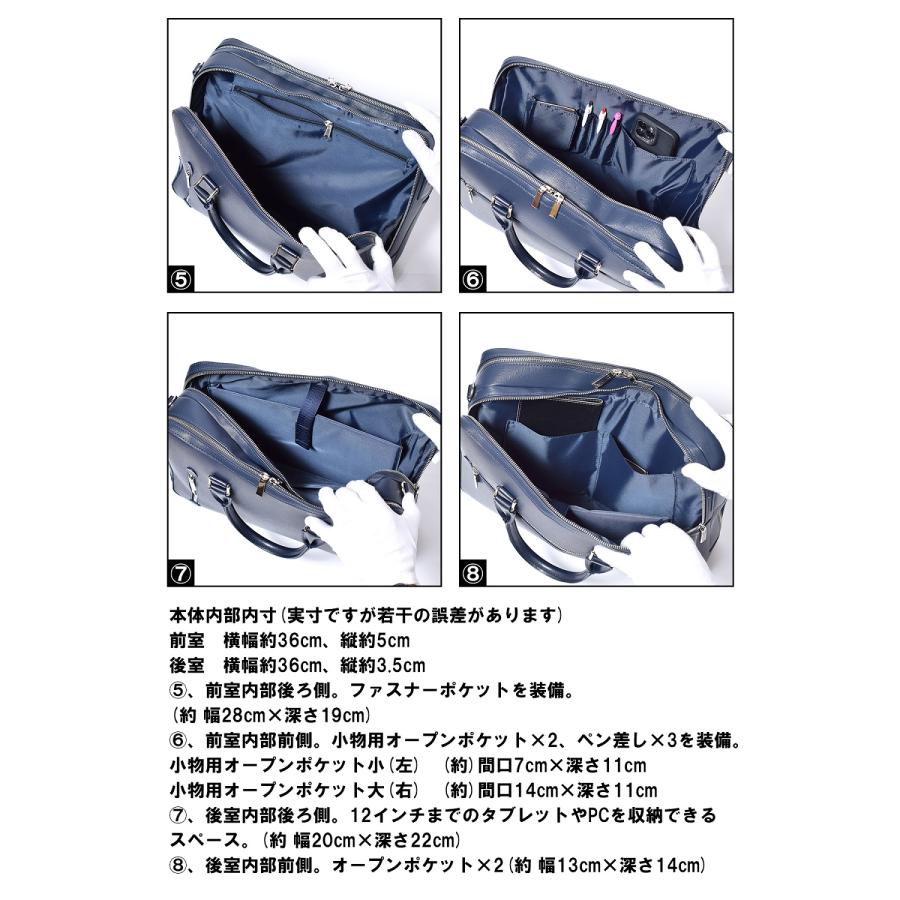 ⑤

⑥

⑦

⑧

本体内部内寸(実寸ですが若干の誤差があります)
前室　横幅約36cm、縦約5cm
後室　横幅約36cm、縦約3.5cm
⑤、前室内部後ろ側。ファスナーポケットを装備。
(約 幅28cm×深さ19cm)
⑥、前室内部前側。小物用オープンポケット×2、ペン差し×3を装備。
小物用オープンポケット小(左)　(約)間口7cm×深さ11cm
小物用オープンポケット大(右)　(約)間口14cm×深さ11cm
⑦、後室内部後ろ側。12インチまでのタブレットやPCを収納できるスペース。(約 幅20cm×深さ22cm)
⑧、後室内部前側。オープンポケット×2(約 幅13cm×深さ14cm)