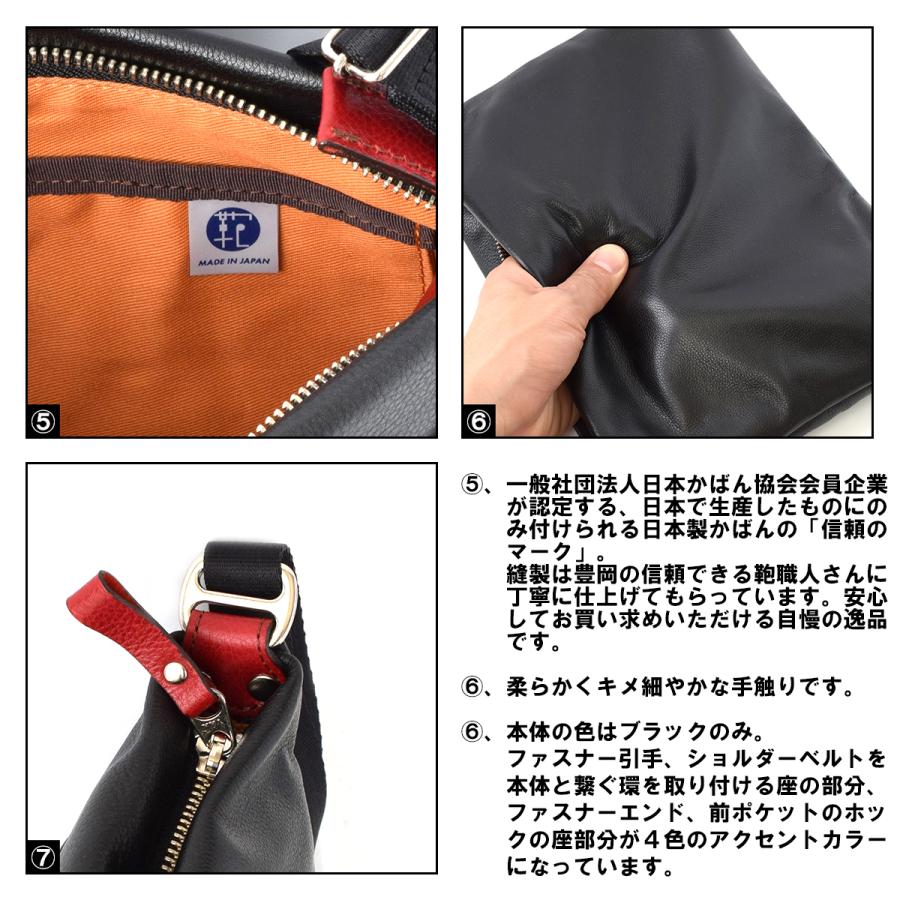 鞄

MADE IN JAPAN

⑤

⑥

⑦

⑤、一般社団法人日本かばん協会会員企業が認定する、日本で生産したものにのみ付けられる日本製かばんの「信頼のマーク」。
縫製は豊岡の信頼できる鞄職人さんに丁寧に仕上げてもらっています。安心してお買い求めいただける自慢の逸品です。

⑥、柔らかくキメ細やかな手触りです。

⑥、本体の色はブラックのみ。
ファスナー引手、ショルダーベルトを本体と繋ぐ環を取り付ける座の部分、ファスナーエンド、前ポケットのホックの座部分が４色のアクセントカラーになっています。