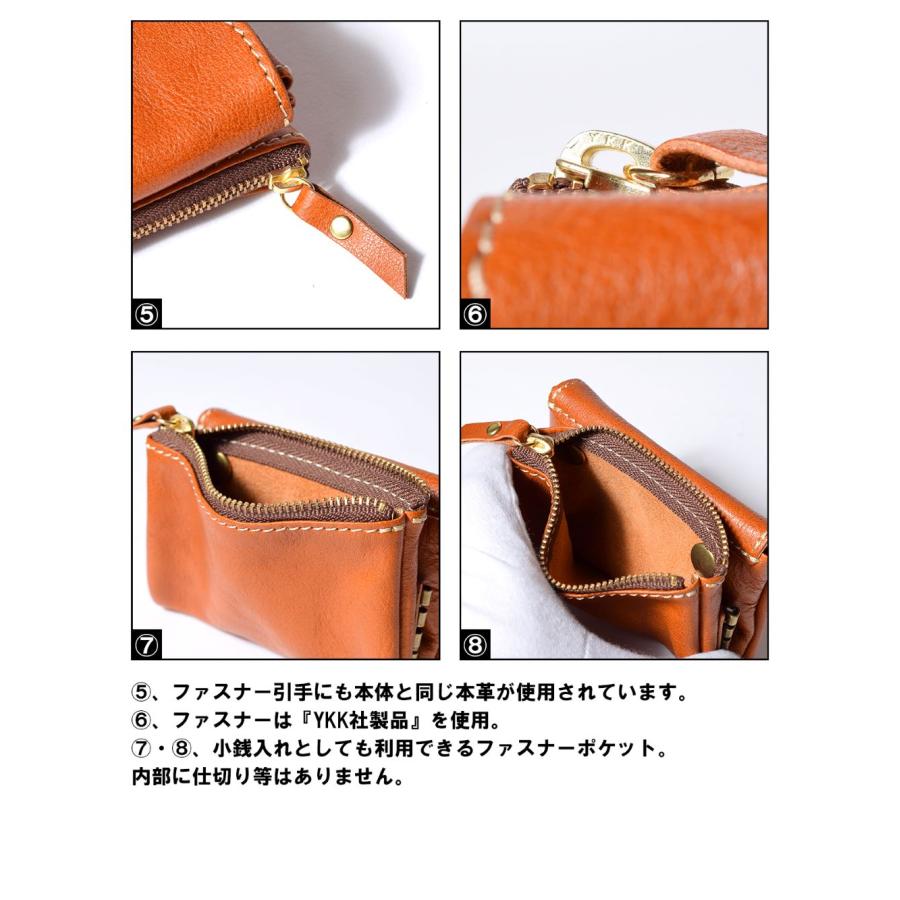 ⑤

YKK

⑥

⑦

⑧

⑤、ファスナー引手にも本体と同じ本革が使用されています。
⑥、ファスナーは『YKK社製品』を使用。
⑦・⑧、小銭入れとしても利用できるファスナーポケット。
内部に仕切り等はありません。