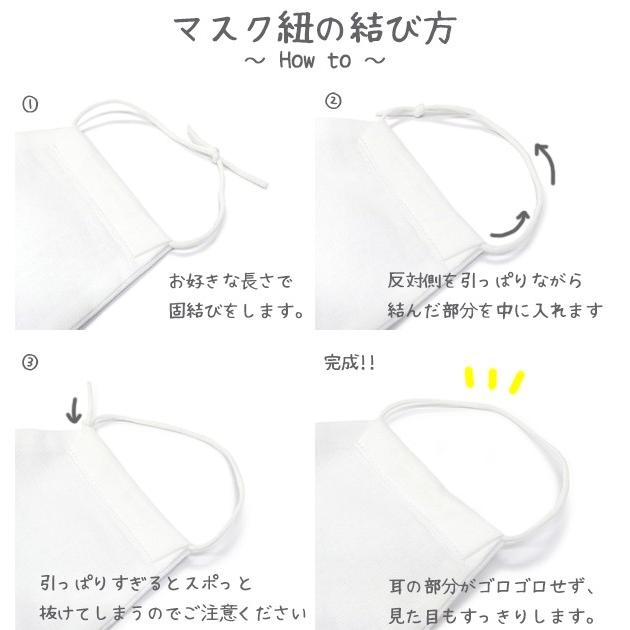 マスク紐の結び方
~ How to ~

①

お好きな長さで
固結びをします。

②

反対側を引っぱりながら
結んだ部分を中に入れます

③

引っぱりすぎるとスポっと
抜けてしまうのでご注意ください

完成!!

耳の部分がゴロゴロせず、
見た目もすっきりします。