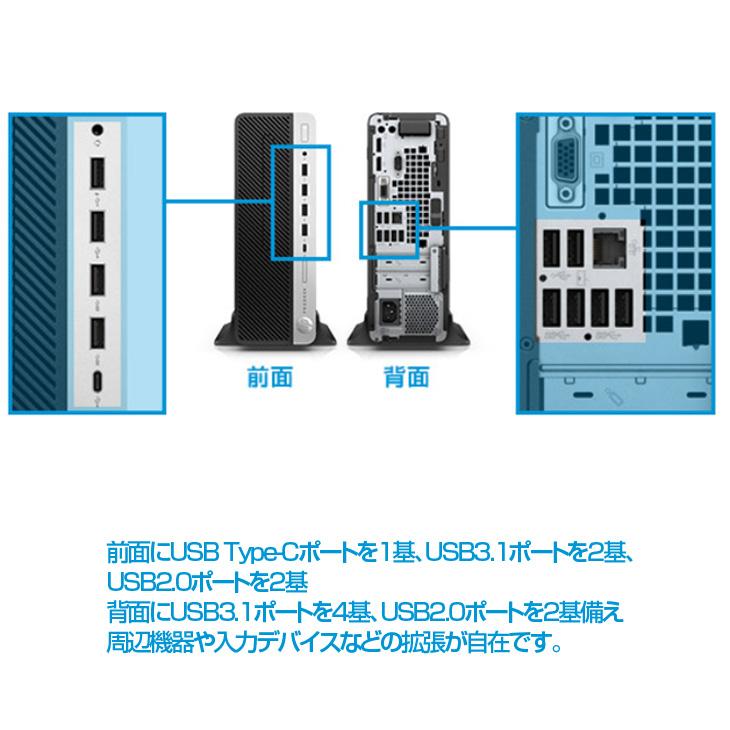 前面

背面

前面にUSB Type-Cポートを1基、USB3.1ポートを2基、USB2.0ポートを2基
背面にUSB3.1ポートを4基、USB2.0ポートを2基備え
周辺機器や入力デバイスなどの拡張が自在です。