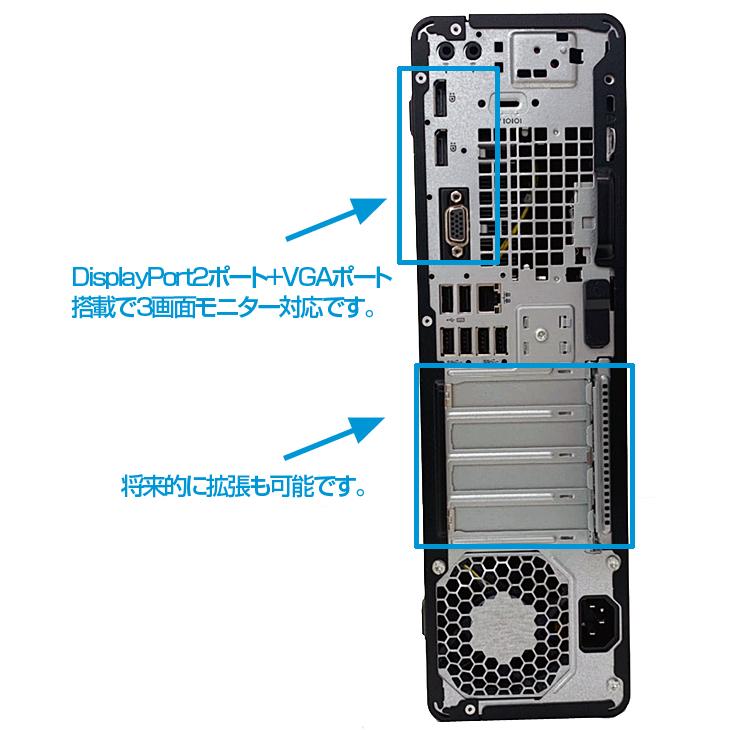 DisplayPort2ポート+VGAポート
搭載で3画面モニター対応です。

将来的に拡張も可能です。