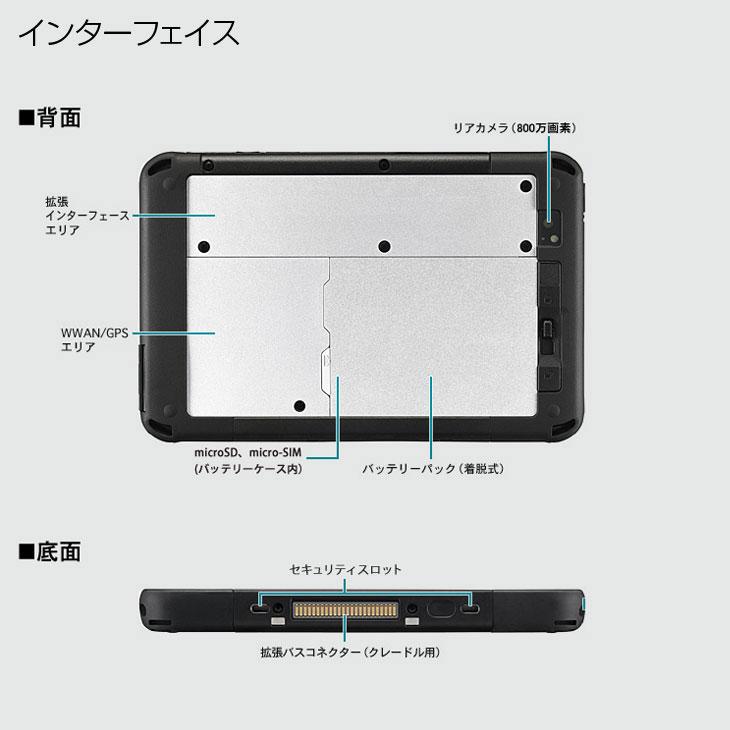 インターフェイス

■背面

リアカメラ（800万画素）

拡張
インターフェース
エリア

WWAN/GPS
エリア

microSD、micro-SIM
(バッテリーケース内)

バッテリーパック（着脱式）

■底面

セキュリティスロット

拡張バスコネクター（クレードル用）