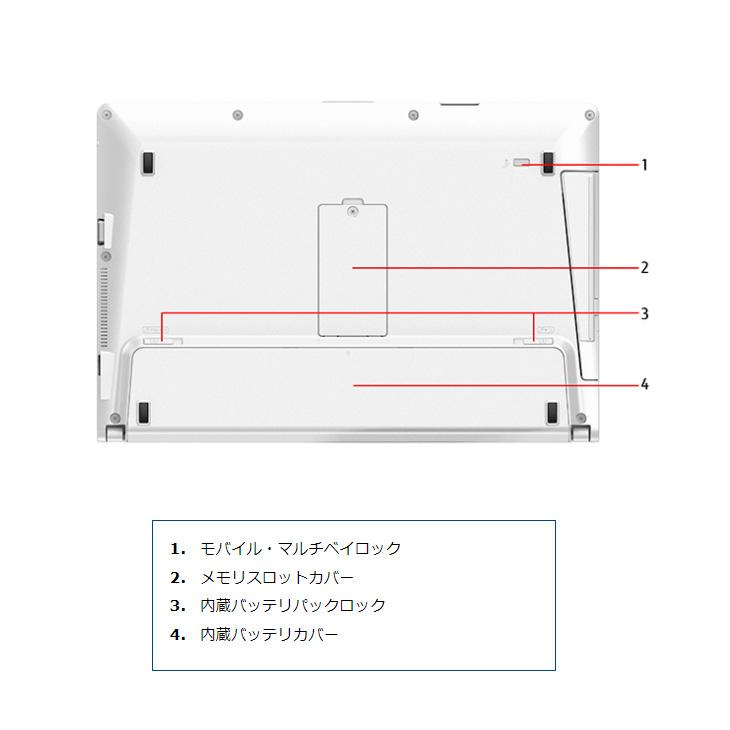 1
2
3
4

1. モバイル・マルチベイロック
2. メモリスロットカバー
3. 内蔵バッテリパックロック
4. 内蔵バッテリカバー