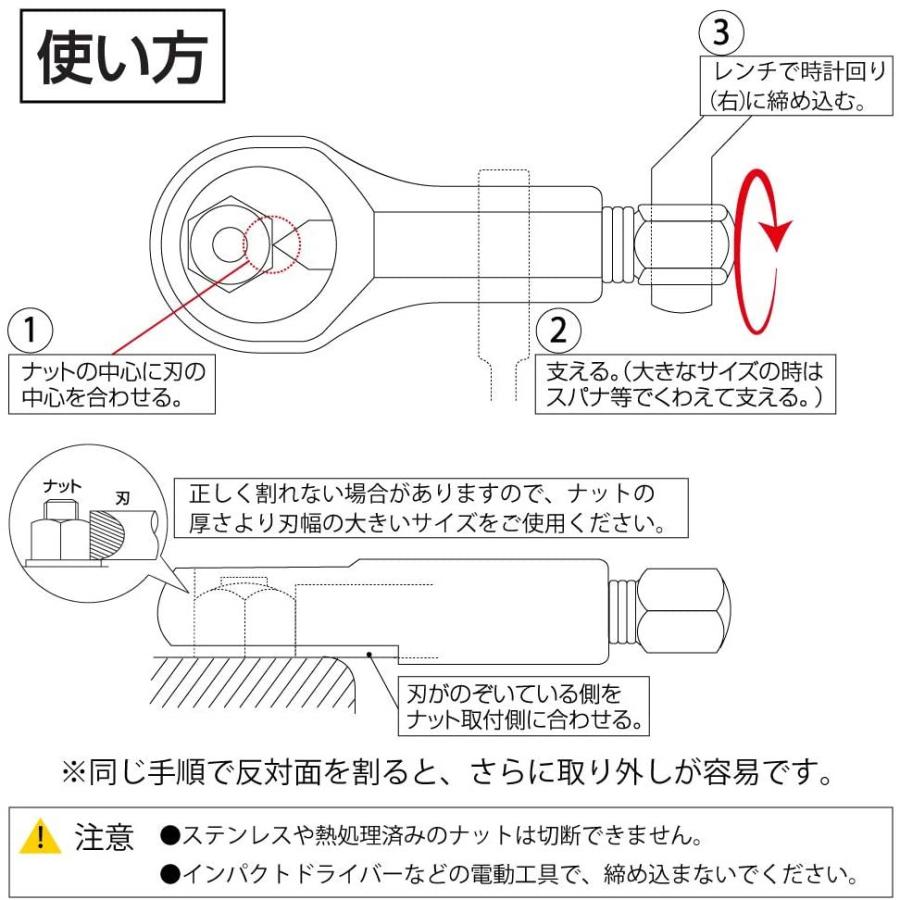 使い方

3
レンチで時計回り(右)に締め込む。

1
ナットの中心に刃の中心を合わせる。

2
支える。(大きなサイズの時はスパナ等でくわえて支える。)

ナット
刃

正しく割れない場合がありますので、ナットの厚さより刃幅の大きいサイズをご使用ください。

刃がのぞいている側をナット取付側に合わせる。

※同じ手順で反対面を割ると、さらに取り外しが容易です。

注意
●ステンレスや熱処理済みのナットは切断できません。
●インパクトドライバーなどの電動工具で、締め込まないでください。