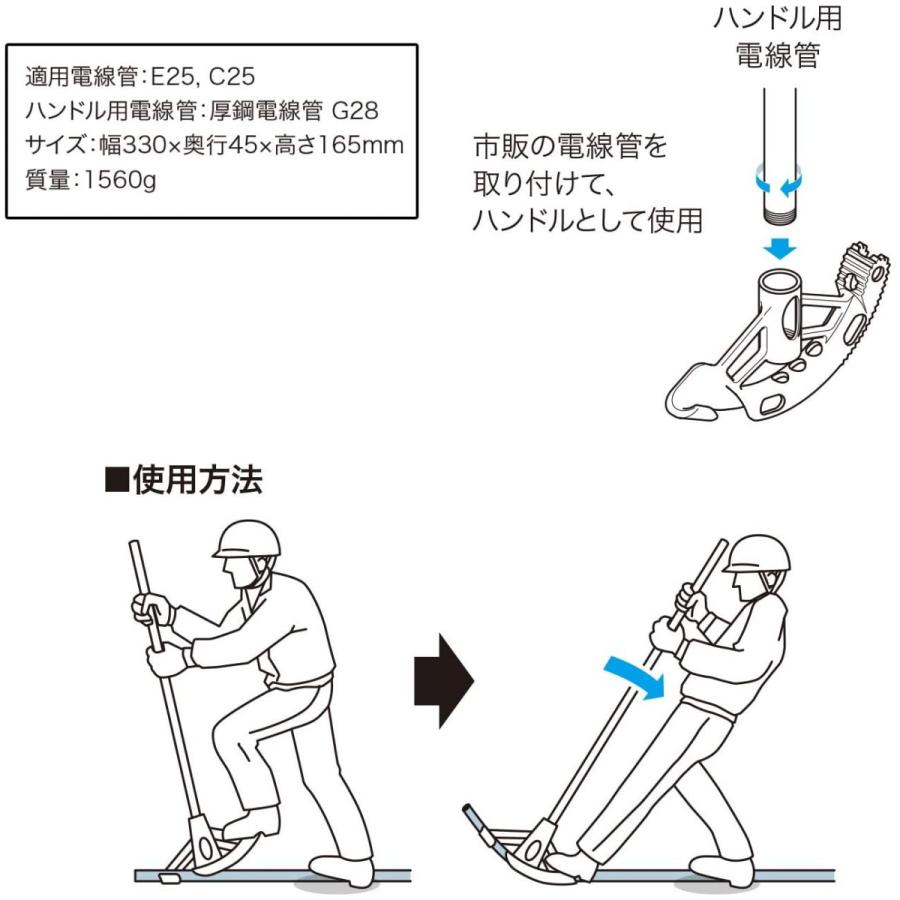 適用電線管：E25, C25
ハンドル用電線管：厚鋼電線管 G28
サイズ：幅330×奥行45×高さ165mm
質量：1560g

ハンドル用
電線管

市販の電線管を
取り付けて、
ハンドルとして使用

■使用方法