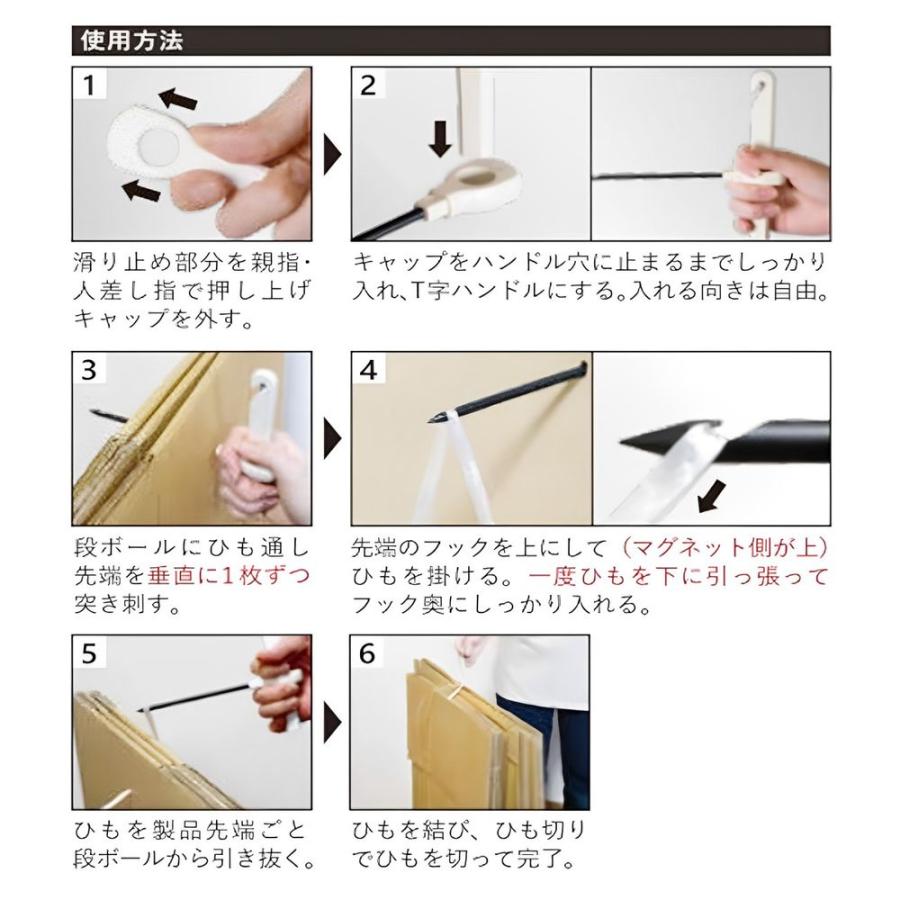 使用方法

1

滑り止め部分を親指・人差し指で押し上げキャップを外す。

2

キャップをハンドル穴に止まるまでしっかり入れ、T字ハンドルにする。入れる向きは自由。

3

段ボールにひも通し先端を垂直に1枚ずつ突き刺す。

4

先端のフックを上にして（マグネット側が上）ひもを掛ける。一度ひもを下に引っ張ってフック奥にしっかり入れる。

5

ひもを製品先端ごと段ボールから引き抜く。

6

ひもを結び、ひも切りでひもを切って完了。