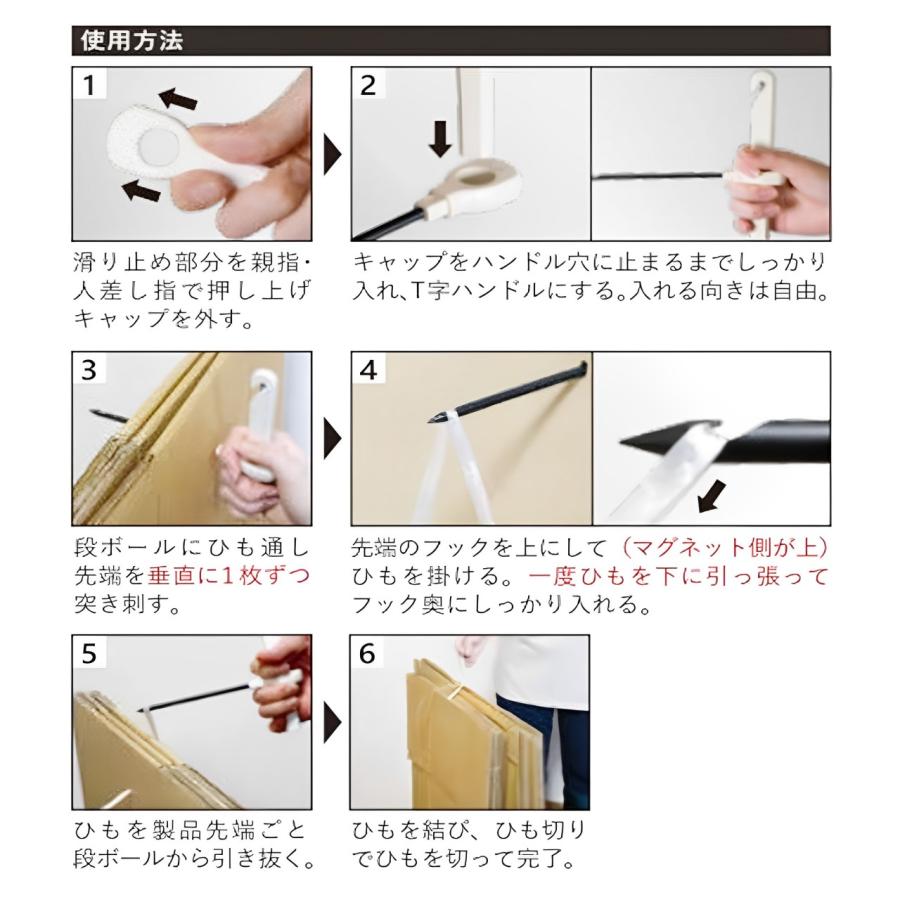 使用方法

1

滑り止め部分を親指・人差し指で押し上げキャップを外す。

2

キャップをハンドル穴に止まるまでしっかり入れ、T字ハンドルにする。入れる向きは自由。

3

段ボールにひも通し先端を垂直に1枚ずつ突き刺す。

4

先端のフックを上にして（マグネット側が上）ひもを掛ける。一度ひもを下に引っ張ってフック奥にしっかり入れる。

5

ひもを製品先端ごと段ボールから引き抜く。

6

ひもを結び、ひも切りでひもを切って完了。