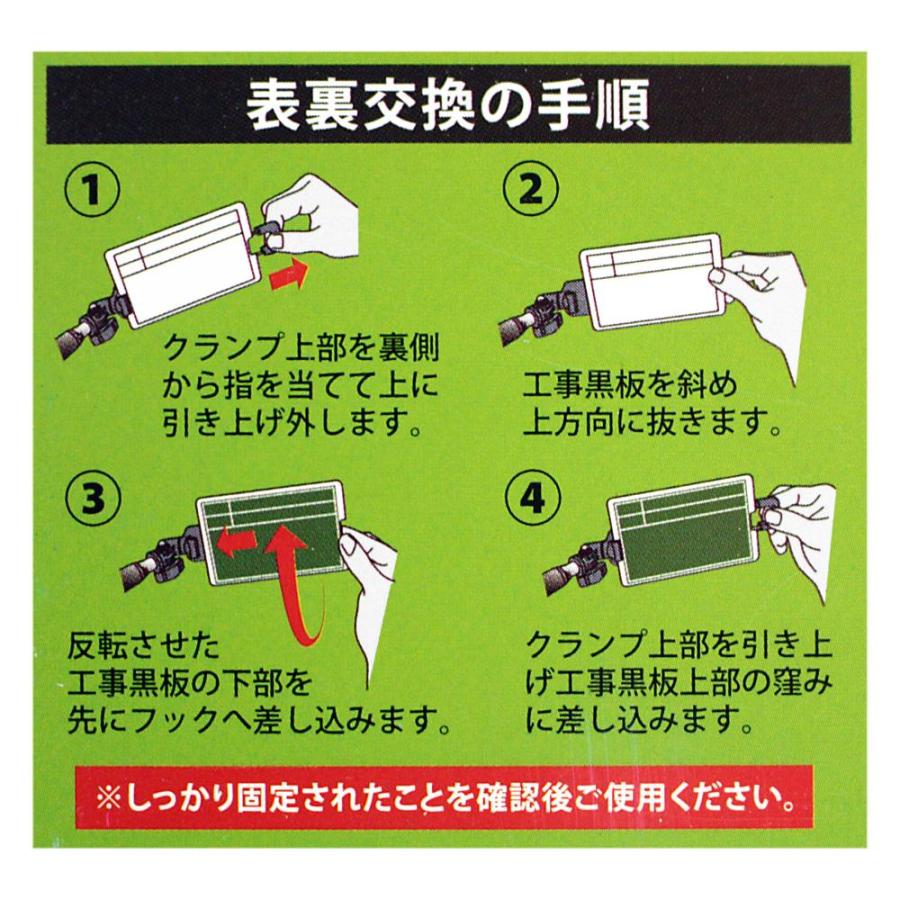 表裏交換の手順

①

クランプ上部を裏側から指を当てて上に引き上げ外します。

②

工事黒板を斜め上方向に抜きます。

③

反転させた工事黒板の下部を先にフックへ差し込みます。

④

クランプ上部を引き上げ工事黒板上部の窪みに差し込みます。

※しっかり固定されたことを確認後ご使用ください。