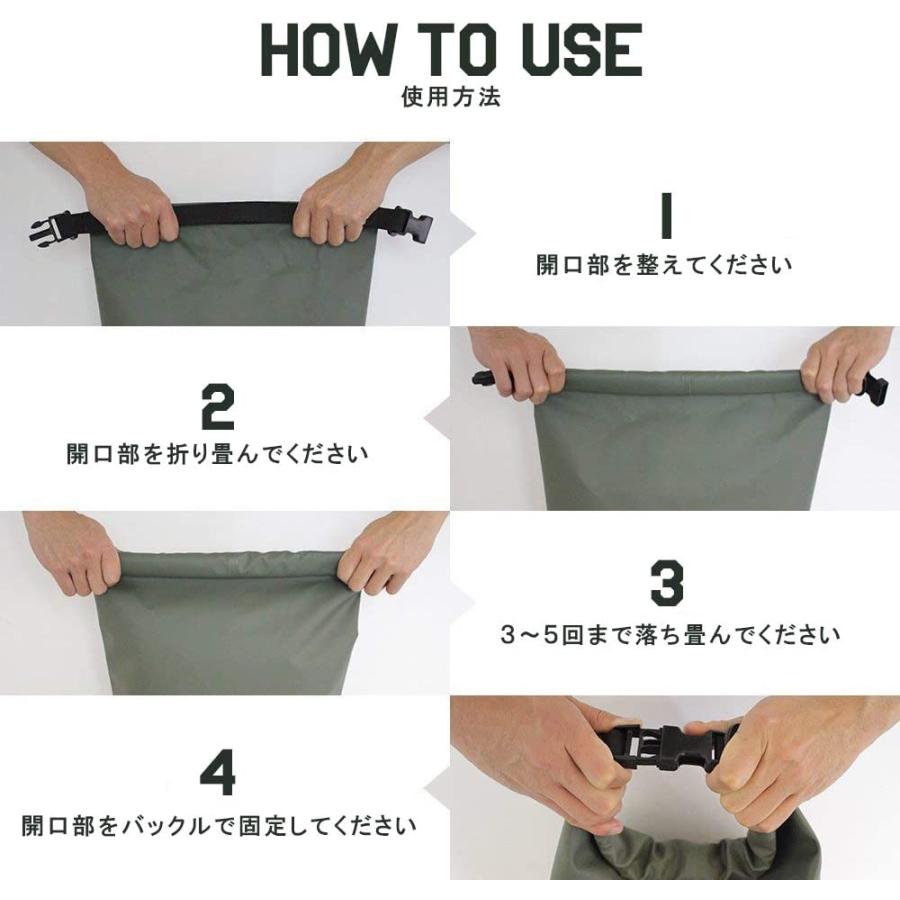 HOW TO USE
使用方法

1
開口部を整えてください

2
開口部を折り畳んでください

3
3～5回まで落ち畳んでください

4
開口部をバックルで固定してください