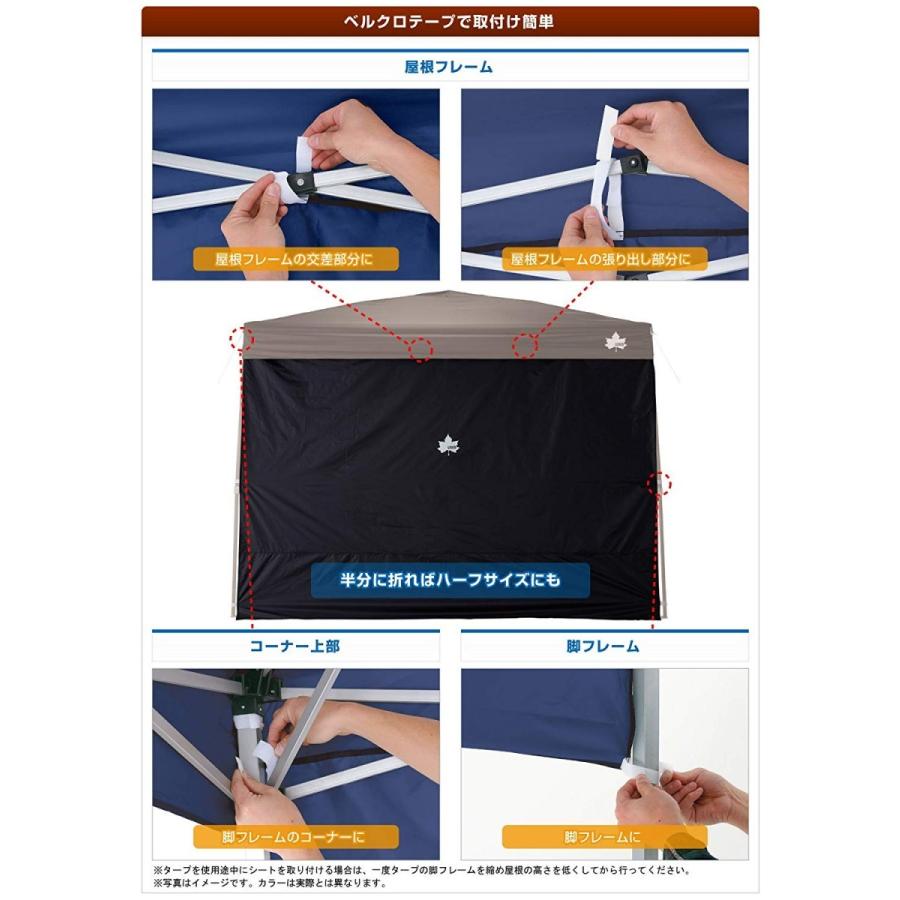 ベルクロテープで取付け簡単

屋根フレーム

屋根フレームの交差部分に

屋根フレームの張り出し部分に

半分に折ればハーフサイズにも

コーナー上部

脚フレーム

脚フレームのコーナーに

脚フレームに

※タープを使用途中にシートを取り付ける場合は、一度タープの脚フレームを縮め屋根の高さを低くしてから行ってください。
※写真はイメージです。カラーは実際とは異なります。