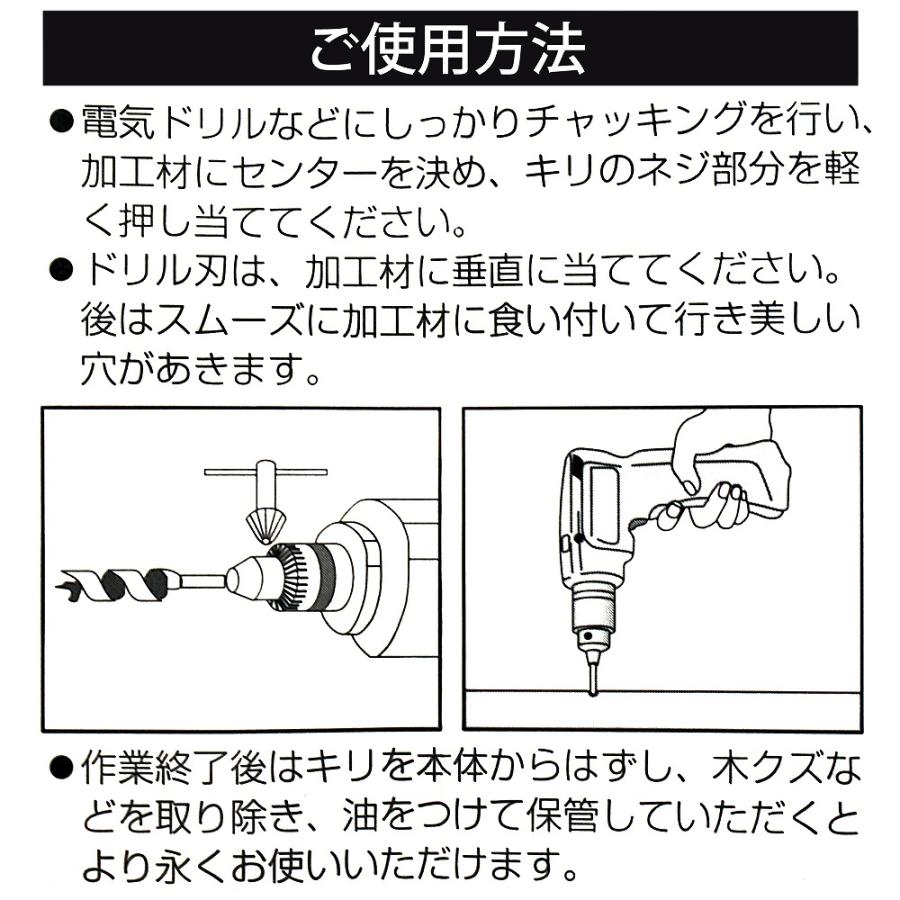 ご使用方法

●電気ドリルなどにしっかりチャッキングを行い、加工材にセンターを決め、キリのネジ部分を軽く押し当ててください。

●ドリル刃は、加工材に垂直に当ててください。後はスムーズに加工材に食い付いて行き美しい穴があきます。

●作業終了後はキリを本体からはずし、木クズなどを取り除き、油をつけて保管していただくとより永くお使いいただけます。