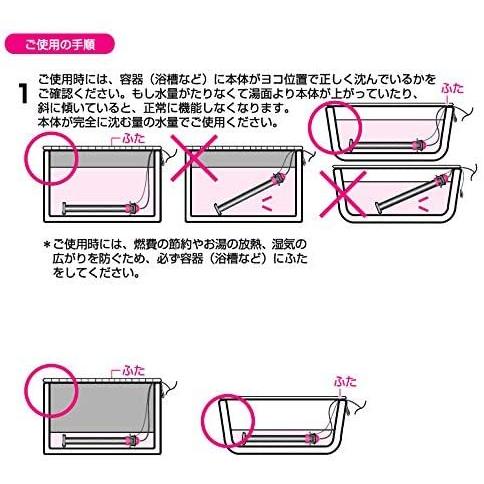 ご使用の手順

1 ご使用時には、容器（浴槽など）に本体がヨコ位置で正しく沈んでいるかをご確認ください。もし水量がたりなくて湯面より本体が上がっていたり、斜に傾いていると、正常に機能しなくなります。
本体が完全に沈む量の水量でご使用ください。

ふた

ふた

＊ご使用時には、燃費の節約やお湯の放熱、湿気の広がりを防ぐため、必ず容器（浴槽など）にふたをしてください。

ふた

ふた