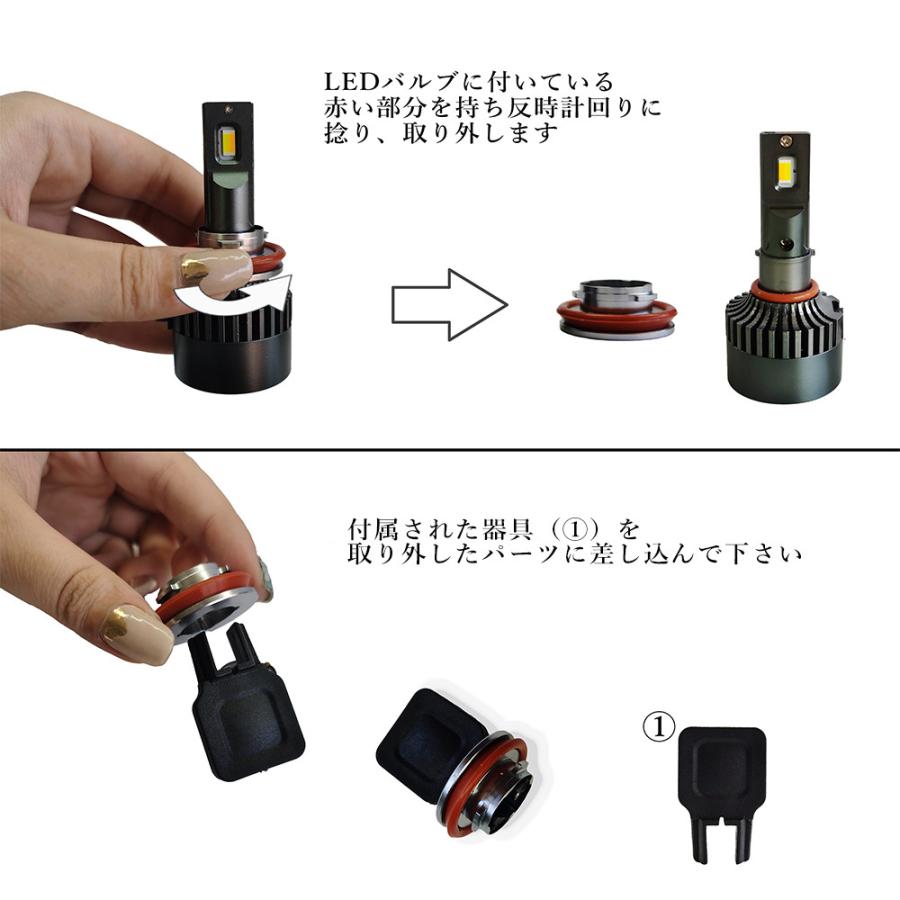 LEDバルブに付いている
赤い部分を持ち反時計回りに
捻り、取り外します

付属された器具（①）を
取り外したパーツに差し込んで下さい

①