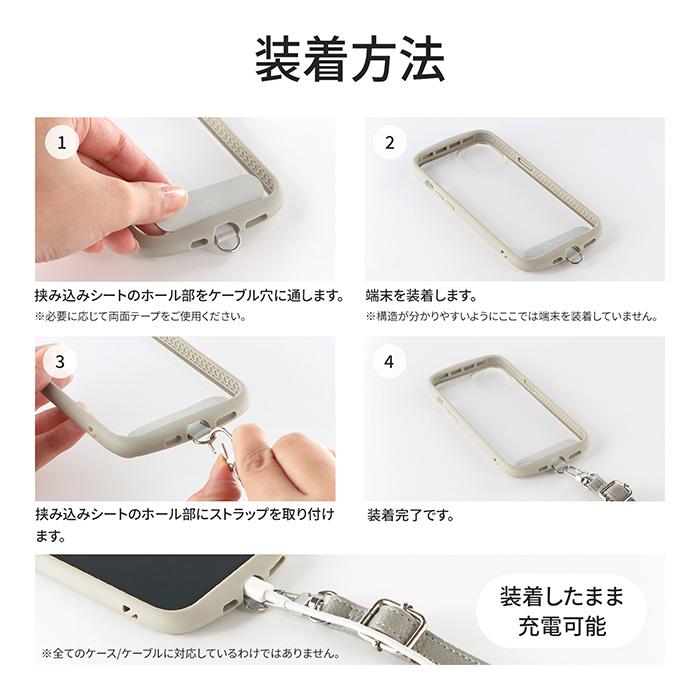 装着方法

1

挟み込みシートのホール部をケーブル穴に通します。
※必要に応じて両面テープをご使用ください。

2

端末を装着します。
※構造が分かりやすいようにここでは端末を装着していません。

3

挟み込みシートのホール部にストラップを取り付けます。

4

装着完了です。

装着したまま充電可能

※全てのケース/ケーブルに対応しているわけではありません。