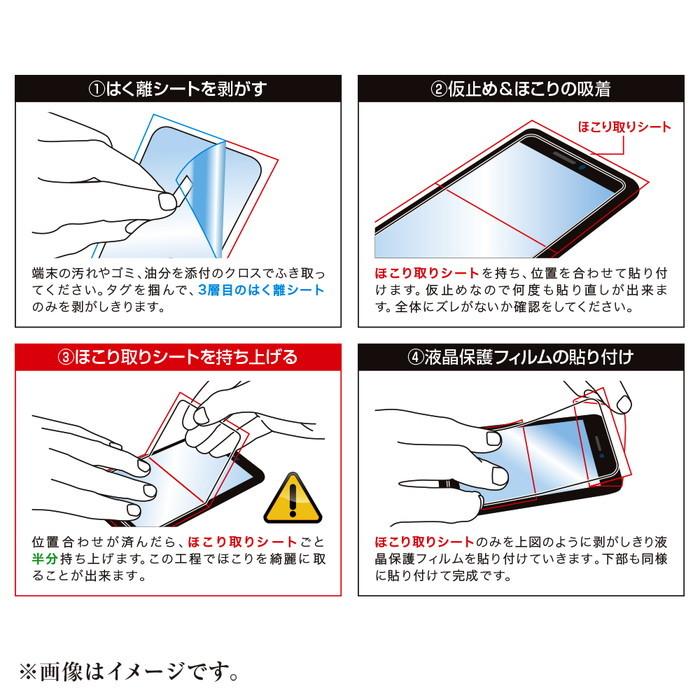 ①はく離シートを剥がす

端末の汚れやゴミ、油分を添付のクロスでふき取ってください。タグを掴んで、3層目のはく離シートのみを剥がしきります。

②仮止め＆ほこりの吸着

ほこり取りシート

ほこり取りシートを持ち、位置を合わせて貼り付けます。仮止めなので何度も貼り直しが出来ます。全体にズレがないか確認をしてください。

③ほこり取りシートを持ち上げる

位置合わせが済んだら、ほこり取りシートごと半分持ち上げます。この工程でほこりを綺麗に取ることが出来ます。

④液晶保護フィルムの貼り付け

ほこり取りシートのみを上図のように剥がしきり液晶保護フィルムを貼り付けていきます。下部も同様に貼り付けて完成です。

※画像はイメージです。