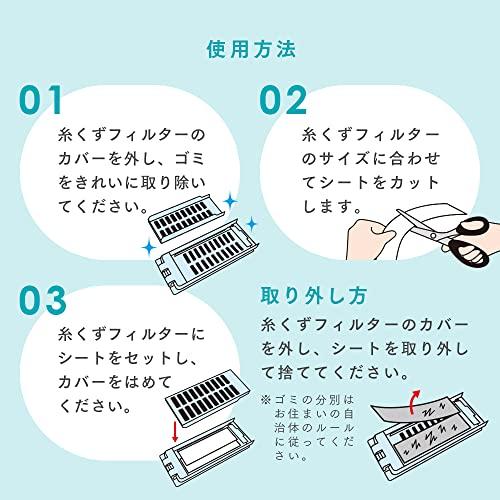 使用方法

01
糸くずフィルターのカバーを外し、ゴミをきれいに取り除いてください。

02
糸くずフィルターのサイズに合わせてシートをカットします。

03
糸くずフィルターにシートをセットし、カバーをはめてください。

取り外し方
糸くずフィルターのカバーを外し、シートを取り外して捨ててください。

※ゴミの分別はお住まいの自治体のルールに従ってください。