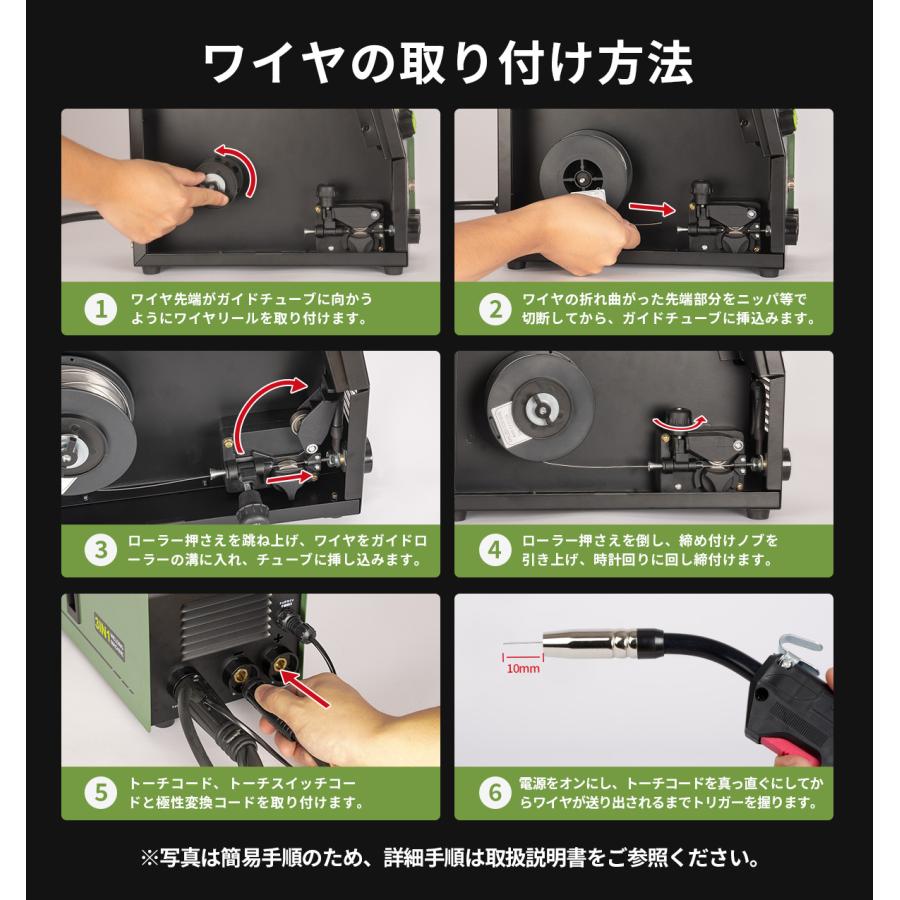 ワイヤの取り付け方法

1 ワイヤ先端がガイドチューブに向かうようにワイヤリールを取り付けます。

2 ワイヤの折れ曲がった先端部分をニッパ等で切断してから、ガイドチューブに挿込みます。

3 ローラー押さえを跳ね上げ、ワイヤをガイドローラーの溝に入れ、チューブに挿し込みます。

4 ローラー押さえを倒し、締め付けノブを引き上げ、時計回りに回し締付けます。

3IN1

10mm

5 トーチコード、トーチスイッチコードと極性変換コードを取り付けます。

6 電源をオンにし、トーチコードを真っ直ぐにしてからワイヤが送り出されるまでトリガーを握ります。

※写真は簡易手順のため、詳細手順は取扱説明書をご参照ください。